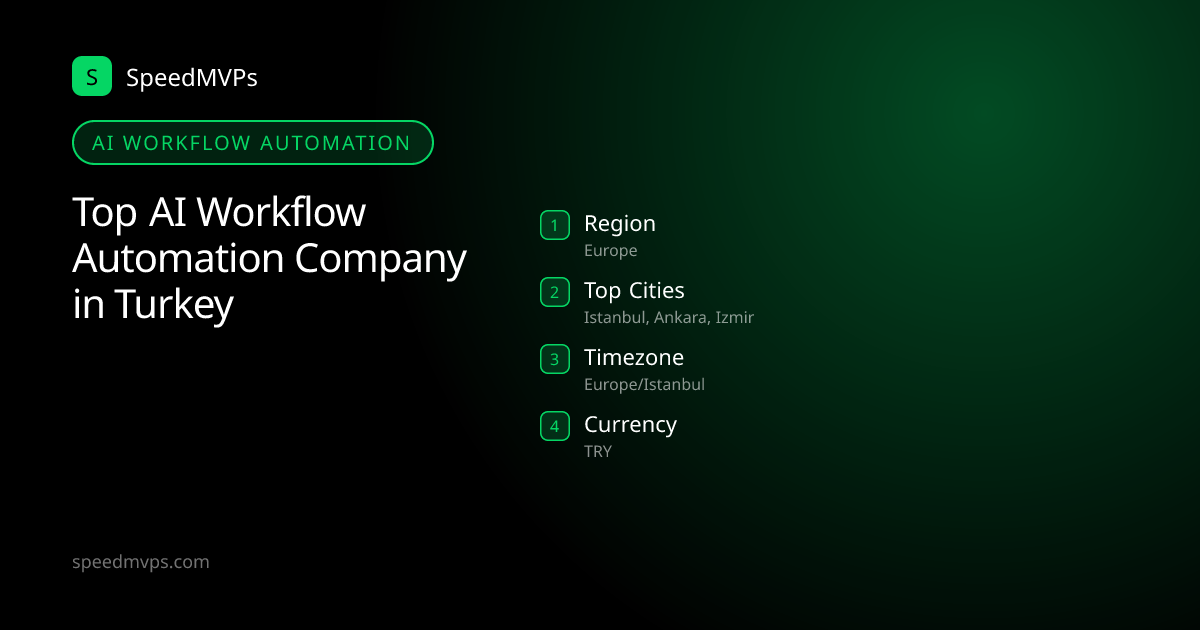 S SpeedMVPs

AI WORKFLOW AUTOMATION

Top AI Workflow Automation Company in Turkey

1 Region
Europe

2 Top Cities
Istanbul, Ankara, Izmir

3 Timezone
Europe/Istanbul

4 Currency
TRY

speedmvps.com