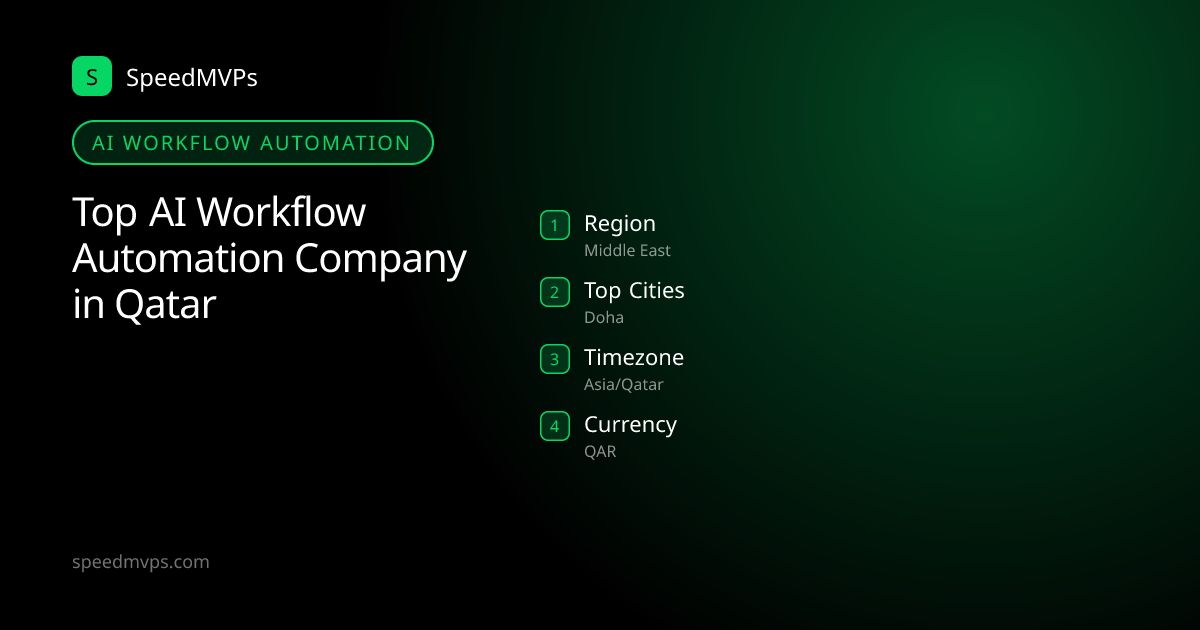 S SpeedMVPs

AI WORKFLOW AUTOMATION

Top AI Workflow Automation Company in Qatar

1 Region
Middle East

2 Top Cities
Doha

3 Timezone
Asia/Qatar

4 Currency
QAR

speedmvps.com