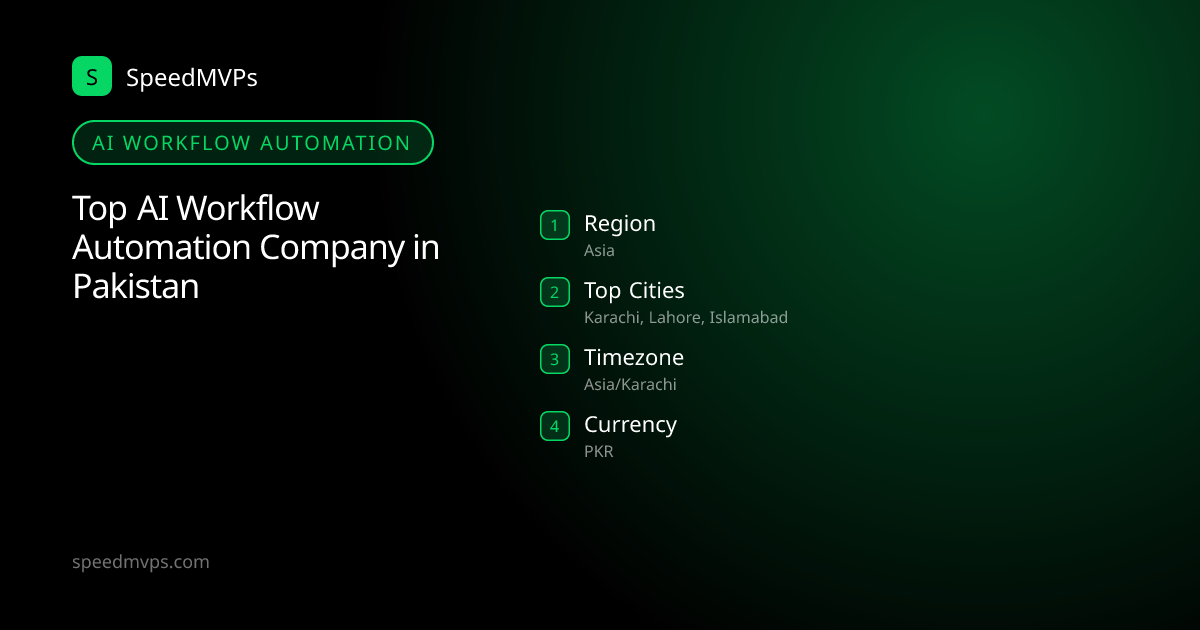 S SpeedMVPs

AI WORKFLOW AUTOMATION

Top AI Workflow Automation Company in Pakistan

1 Region
Asia

2 Top Cities
Karachi, Lahore, Islamabad

3 Timezone
Asia/Karachi

4 Currency
PKR

speedmvps.com