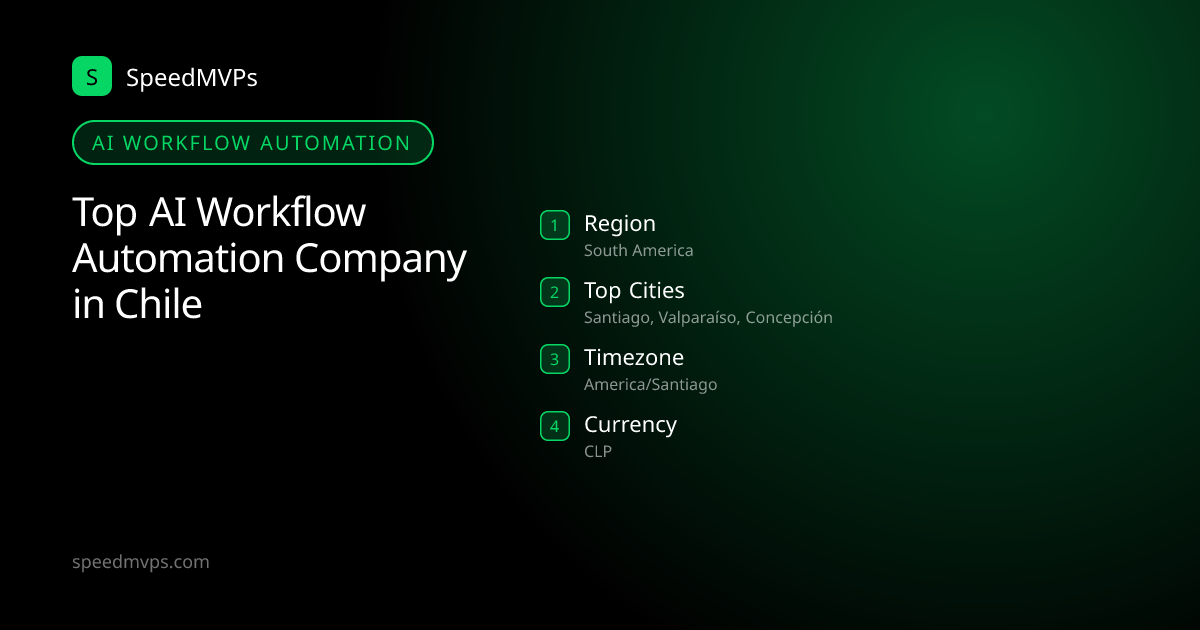 S SpeedMVPs

AI WORKFLOW AUTOMATION

Top AI Workflow Automation Company in Chile

1 Region
South America

2 Top Cities
Santiago, Valparaíso, Concepción

3 Timezone
America/Santiago

4 Currency
CLP

speedmvps.com