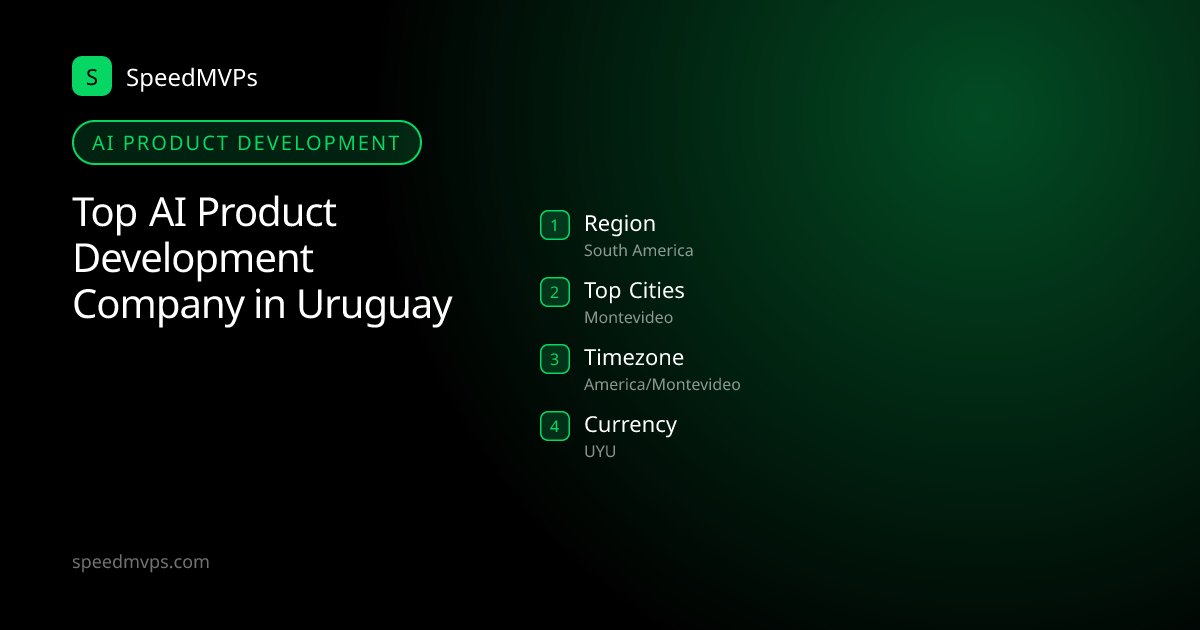 S SpeedMVPs

AI PRODUCT DEVELOPMENT

Top AI Product Development Company in Uruguay

1 Region
South America

2 Top Cities
Montevideo

3 Timezone
America/Montevideo

4 Currency
UYU

speedmvps.com