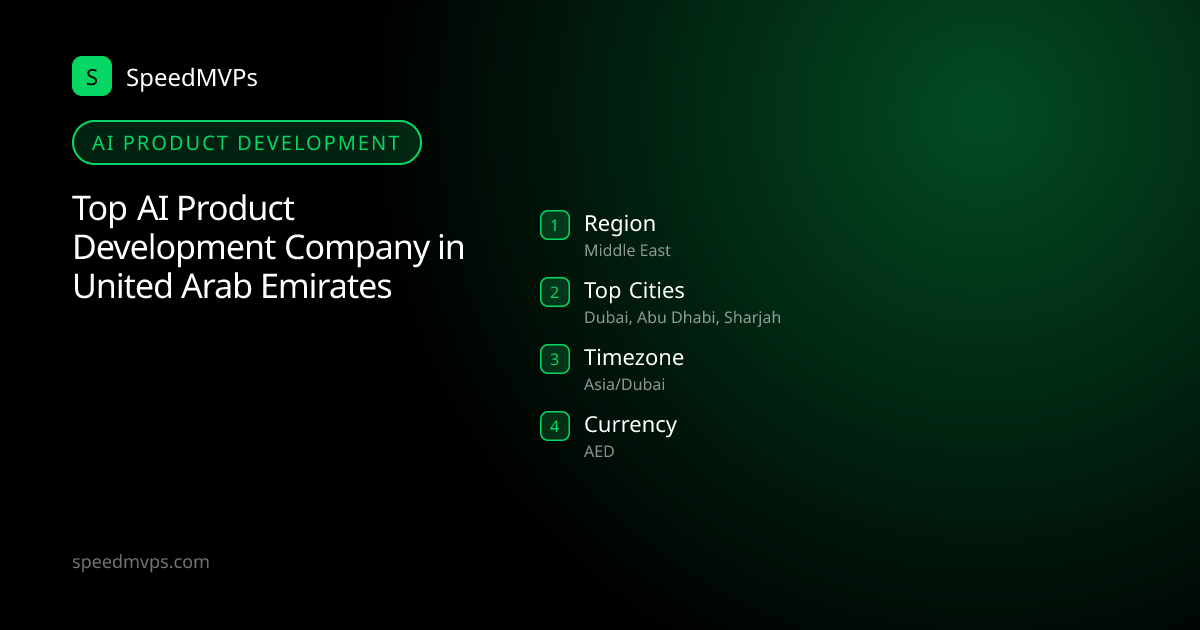 S SpeedMVPs

AI PRODUCT DEVELOPMENT

Top AI Product Development Company in United Arab Emirates

1 Region
Middle East

2 Top Cities
Dubai, Abu Dhabi, Sharjah

3 Timezone
Asia/Dubai

4 Currency
AED

speedmvps.com