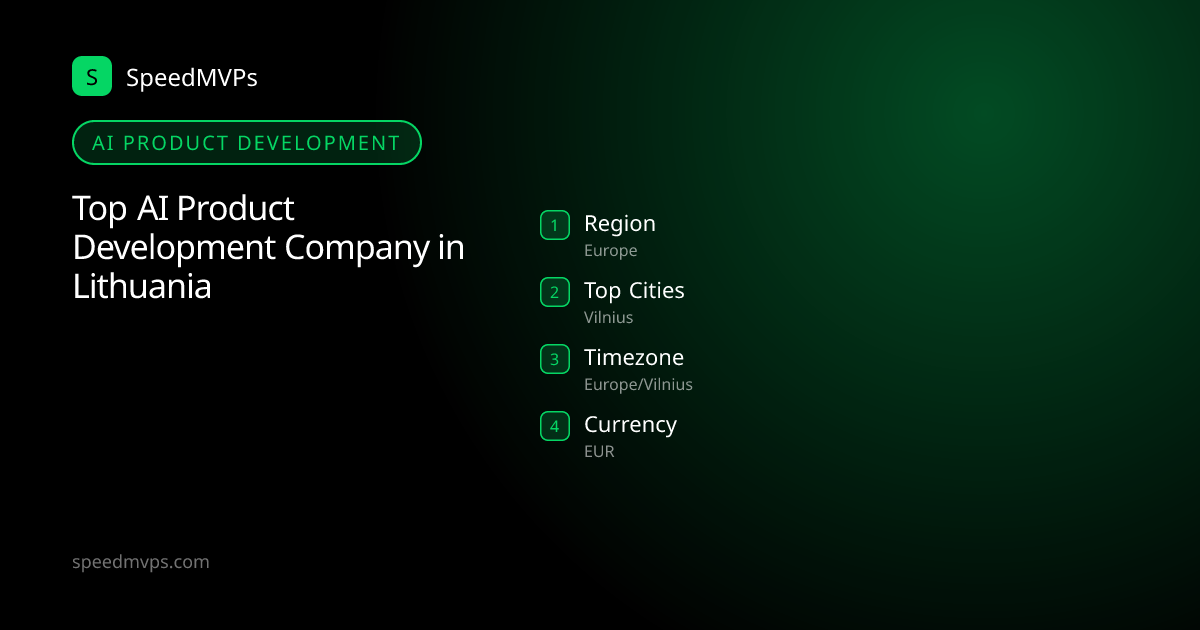 S SpeedMVPs

AI PRODUCT DEVELOPMENT

Top AI Product Development Company in Lithuania

1 Region
Europe

2 Top Cities
Vilnius

3 Timezone
Europe/Vilnius

4 Currency
EUR

speedmvps.com