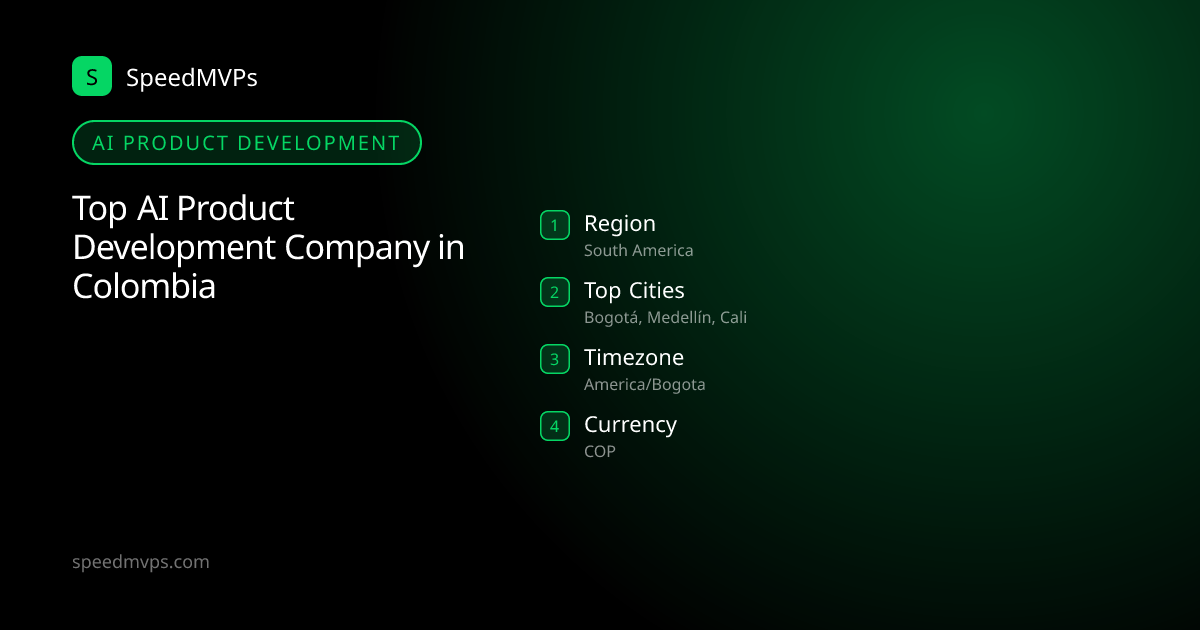 S SpeedMVPs

AI PRODUCT DEVELOPMENT

Top AI Product Development Company in Colombia

1 Region
South America

2 Top Cities
Bogotá, Medellín, Cali

3 Timezone
America/Bogota

4 Currency
COP

speedmvps.com