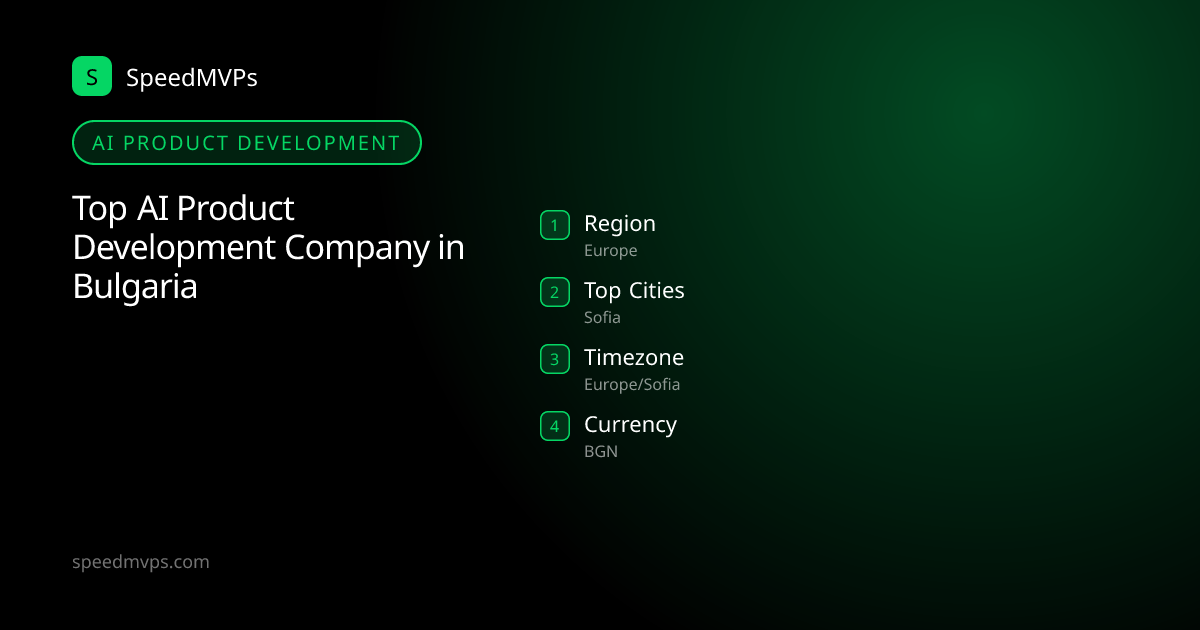 S SpeedMVPs

AI PRODUCT DEVELOPMENT

Top AI Product Development Company in Bulgaria

1 Region
Europe

2 Top Cities
Sofia

3 Timezone
Europe/Sofia

4 Currency
BGN

speedmvps.com