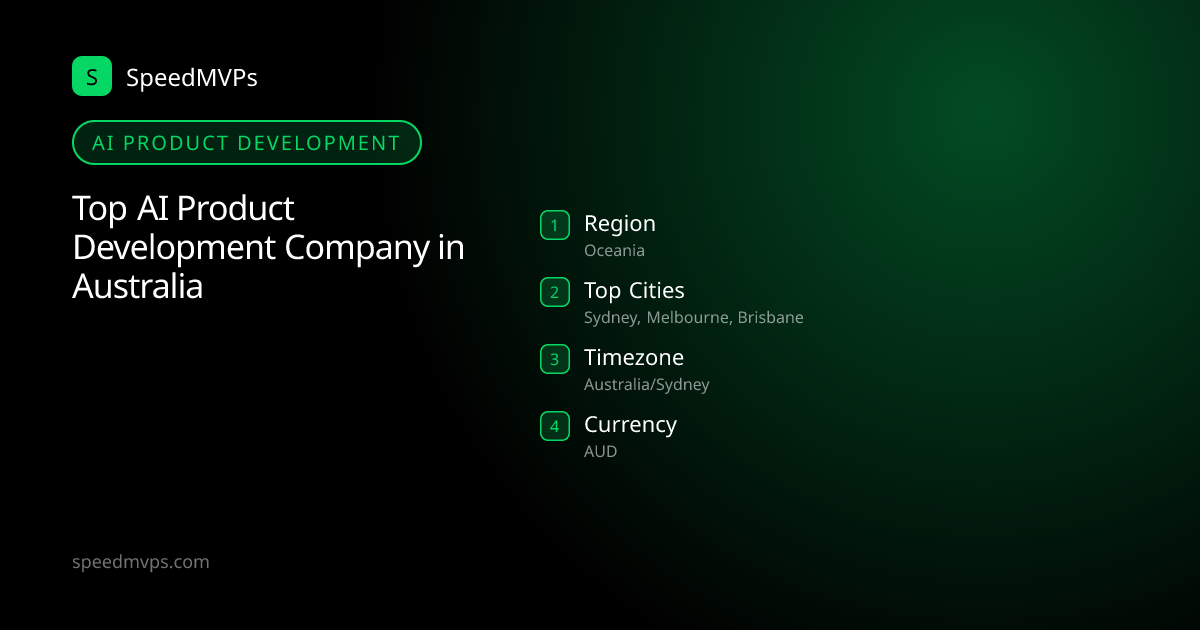 S SpeedMVPs

AI PRODUCT DEVELOPMENT

Top AI Product Development Company in Australia

1 Region
Oceania

2 Top Cities
Sydney, Melbourne, Brisbane

3 Timezone
Australia/Sydney

4 Currency
AUD

speedmvps.com