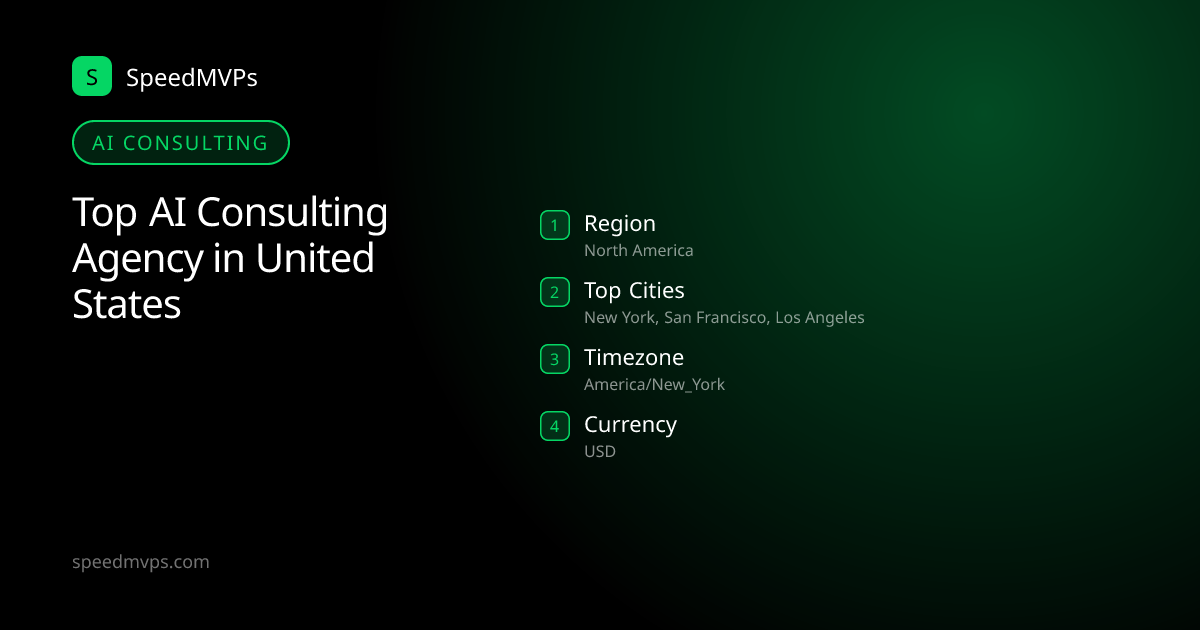 S SpeedMVPs

AI CONSULTING

Top AI Consulting Agency in United States

1 Region
North America

2 Top Cities
New York, San Francisco, Los Angeles

3 Timezone
America/New_York

4 Currency
USD

speedmvps.com