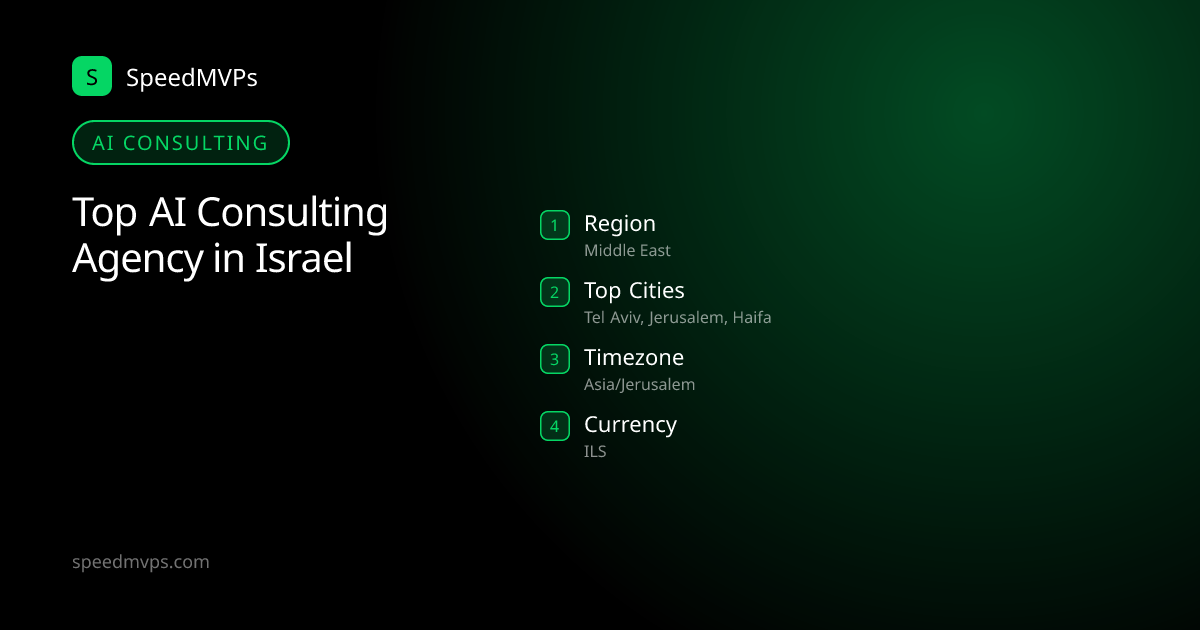 S SpeedMVPs

AI CONSULTING

Top AI Consulting Agency in Israel

1 Region
Middle East

2 Top Cities
Tel Aviv, Jerusalem, Haifa

3 Timezone
Asia/Jerusalem

4 Currency
ILS

speedmvps.com