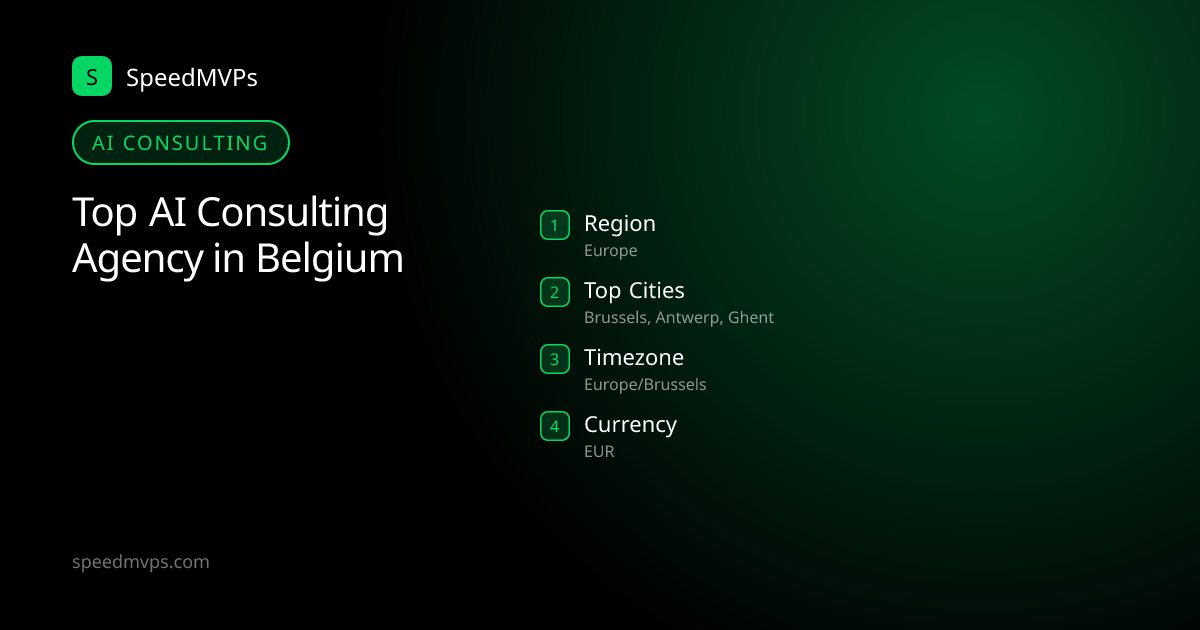 S SpeedMVPs

AI CONSULTING

Top AI Consulting Agency in Belgium

1 Region
Europe

2 Top Cities
Brussels, Antwerp, Ghent

3 Timezone
Europe/Brussels

4 Currency
EUR

speedmvps.com