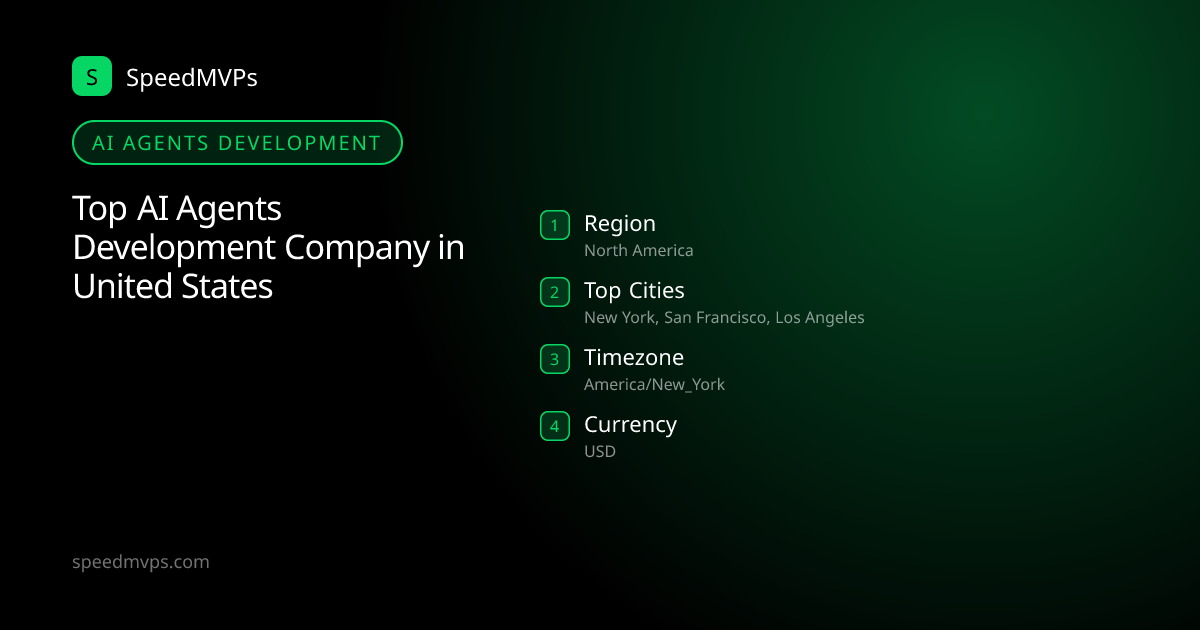 S SpeedMVPs

AI AGENTS DEVELOPMENT

Top AI Agents Development Company in United States

1 Region
North America

2 Top Cities
New York, San Francisco, Los Angeles

3 Timezone
America/New_York

4 Currency
USD

speedmvps.com