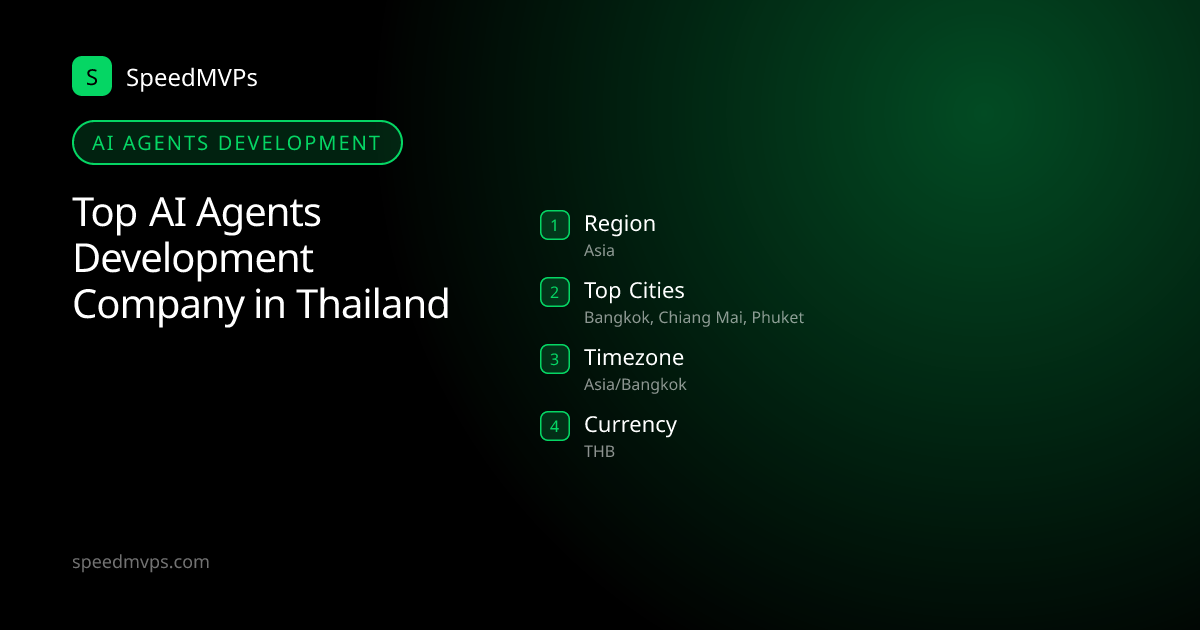 S SpeedMVPs

AI AGENTS DEVELOPMENT

Top AI Agents Development Company in Thailand

1 Region
Asia

2 Top Cities
Bangkok, Chiang Mai, Phuket

3 Timezone
Asia/Bangkok

4 Currency
THB

speedmvps.com