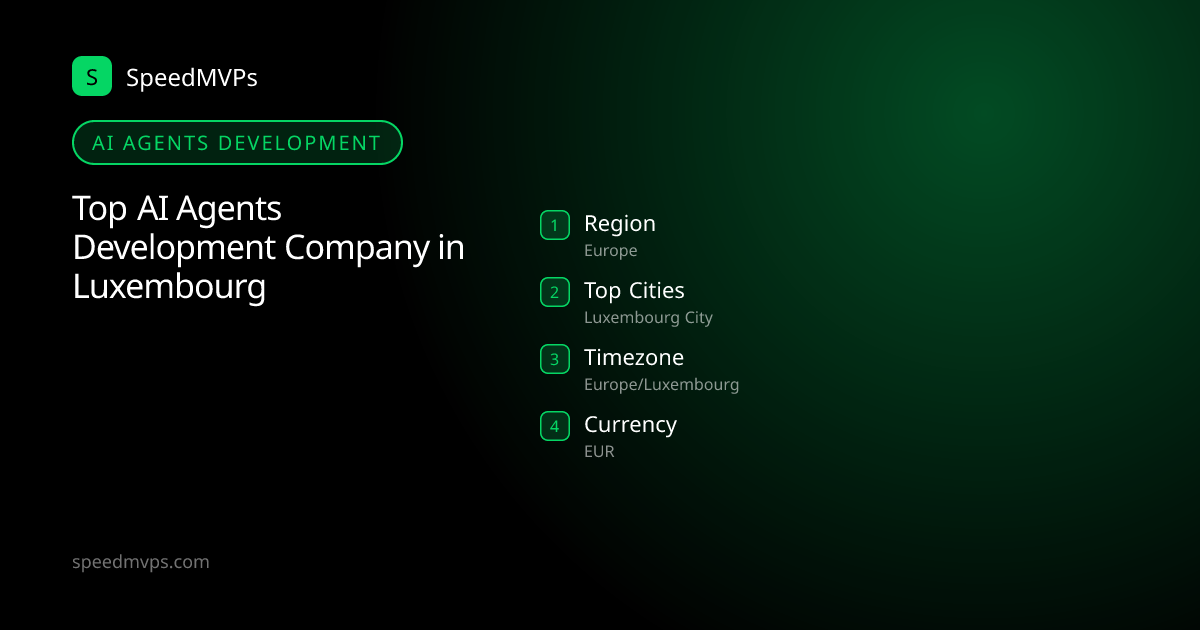 S SpeedMVPs

AI AGENTS DEVELOPMENT

Top AI Agents Development Company in Luxembourg

1 Region
Europe

2 Top Cities
Luxembourg City

3 Timezone
Europe/Luxembourg

4 Currency
EUR

speedmvps.com