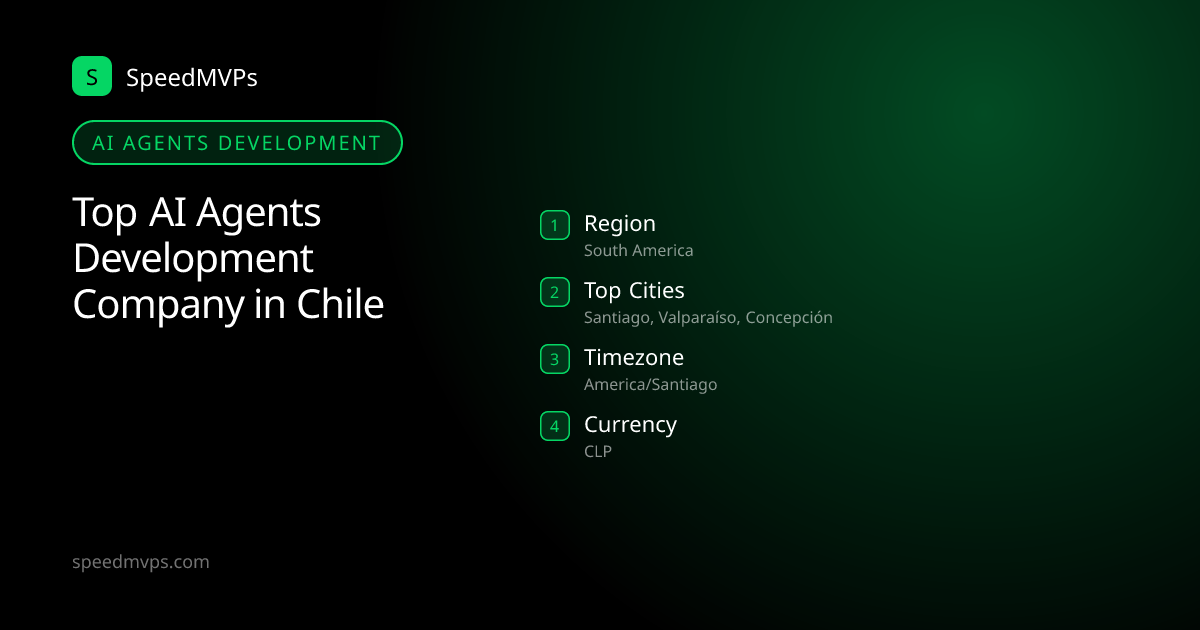 S SpeedMVPs

AI AGENTS DEVELOPMENT

Top AI Agents Development Company in Chile

1 Region
South America

2 Top Cities
Santiago, Valparaíso, Concepción

3 Timezone
America/Santiago

4 Currency
CLP

speedmvps.com