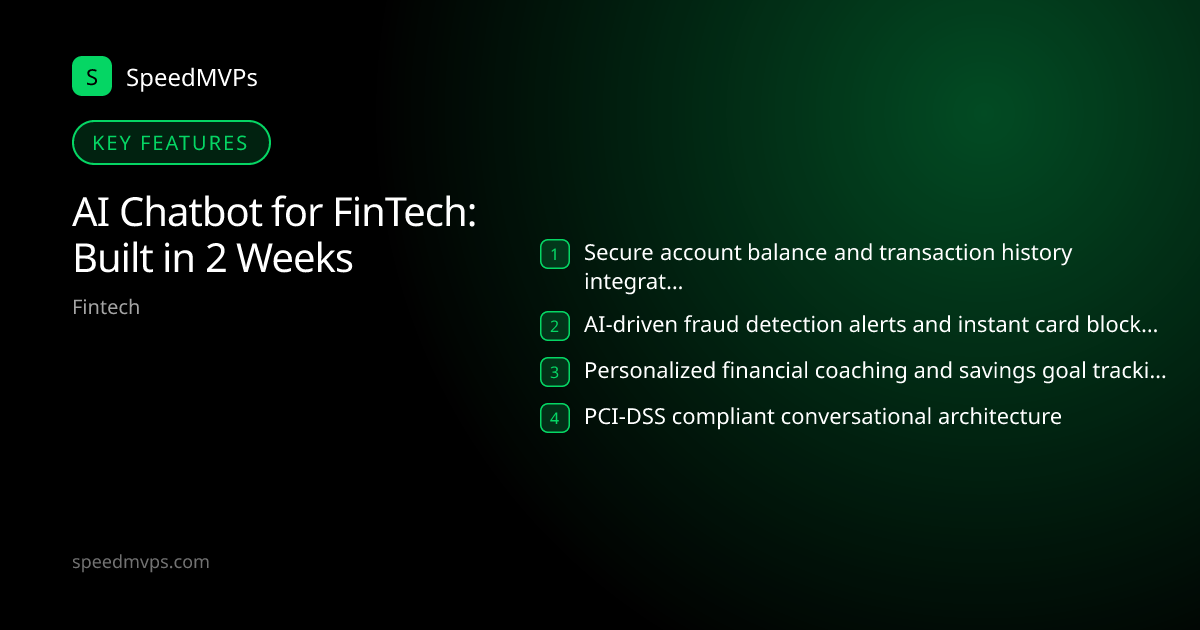 S SpeedMVPs

KEY FEATURES

AI Chatbot for FinTech: Built in 2 Weeks

Fintech

1 Secure account balance and transaction history integrat...

2 AI-driven fraud detection alerts and instant card block...

3 Personalized financial coaching and savings goal tracki...

4 PCI-DSS compliant conversational architecture

speedmvps.com