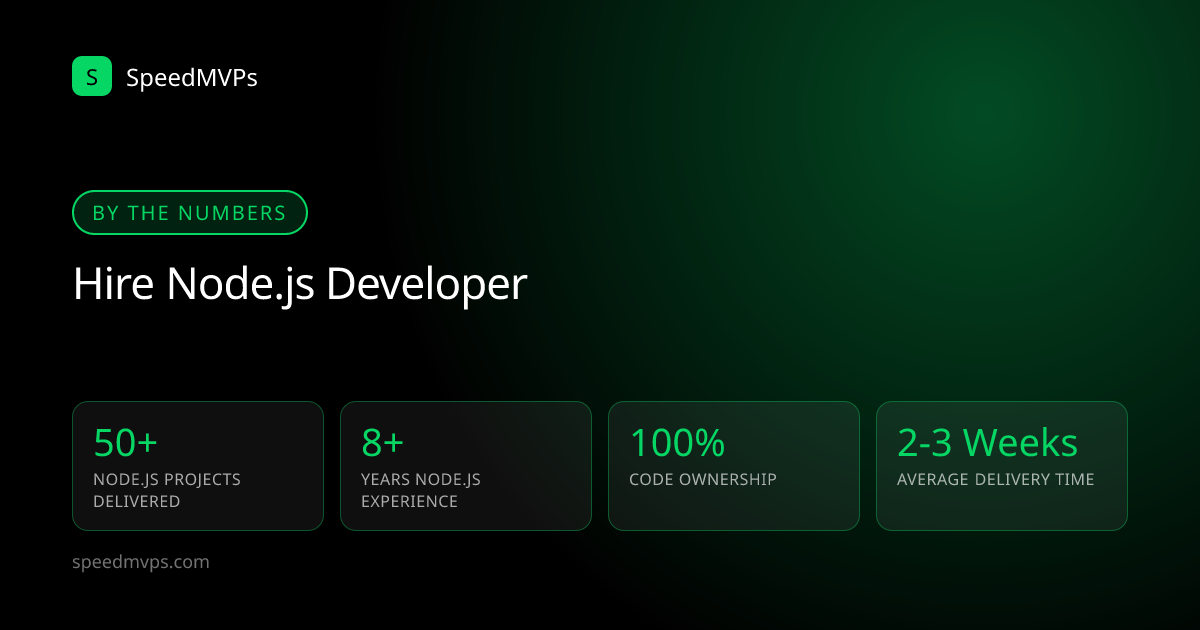 S SpeedMVPs

BY THE NUMBERS

Hire Node.js Developer

50+
NODE.JS PROJECTS DELIVERED

8+
YEARS NODE.JS EXPERIENCE

100%
CODE OWNERSHIP

2-3 Weeks
AVERAGE DELIVERY TIME

speedmvps.com