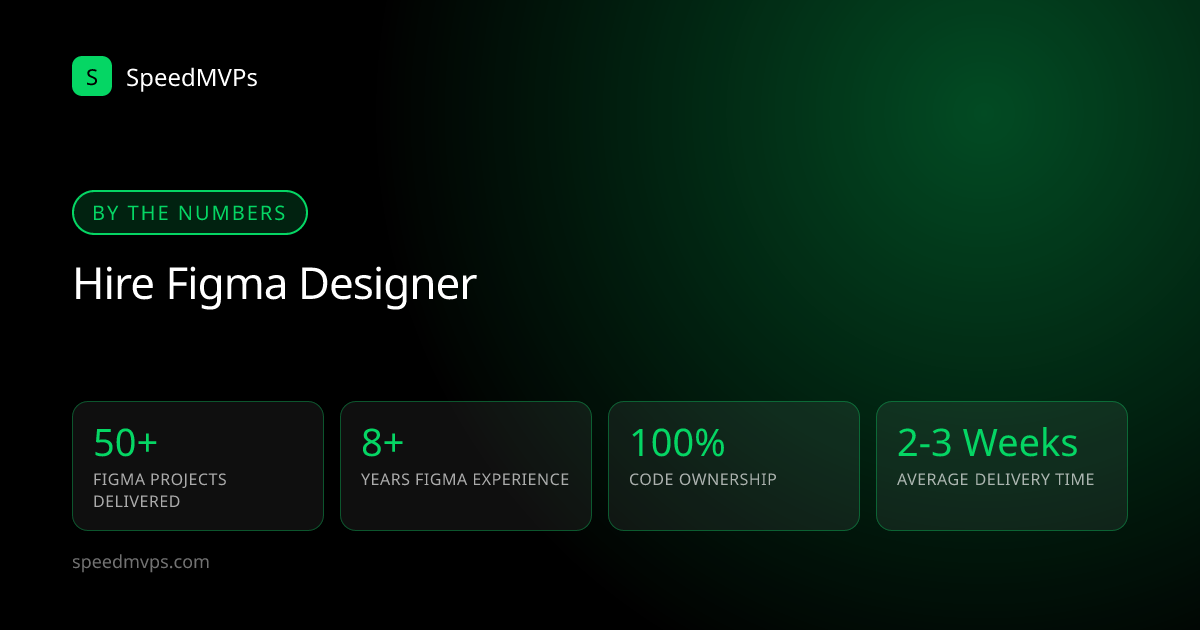 S SpeedMVPs

BY THE NUMBERS

Hire Figma Designer

50+
FIGMA PROJECTS DELIVERED

8+
YEARS FIGMA EXPERIENCE

100%
CODE OWNERSHIP

2-3 Weeks
AVERAGE DELIVERY TIME

speedmvps.com