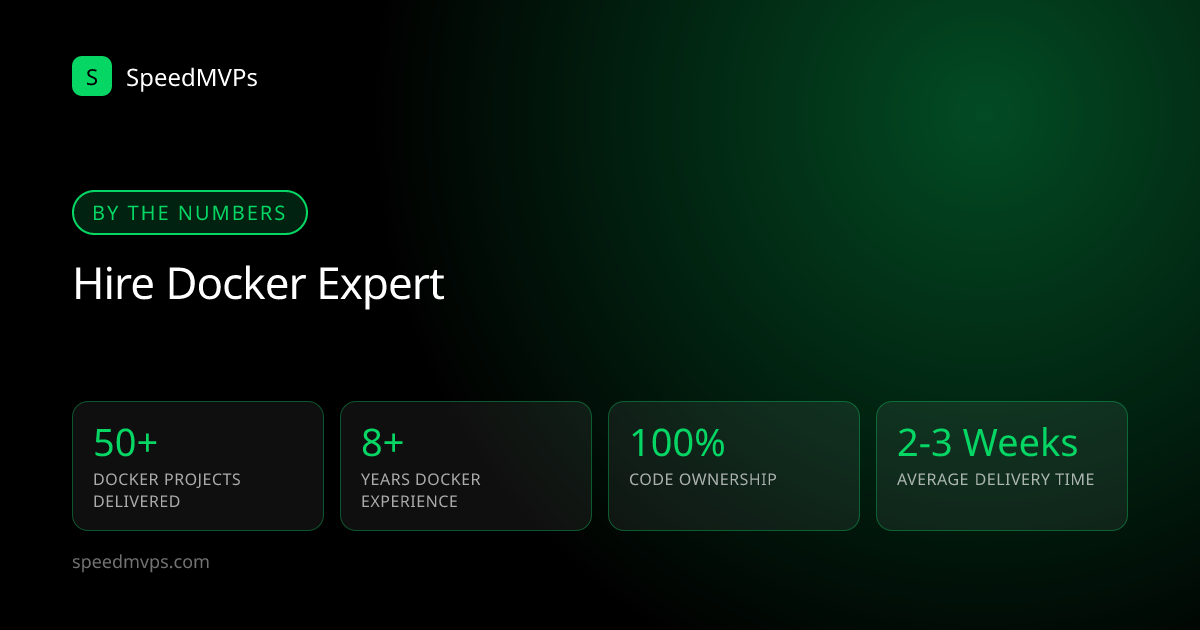 S SpeedMVPs

BY THE NUMBERS

Hire Docker Expert

50+
DOCKER PROJECTS DELIVERED

8+
YEARS DOCKER EXPERIENCE

100%
CODE OWNERSHIP

2-3 Weeks
AVERAGE DELIVERY TIME

speedmvps.com