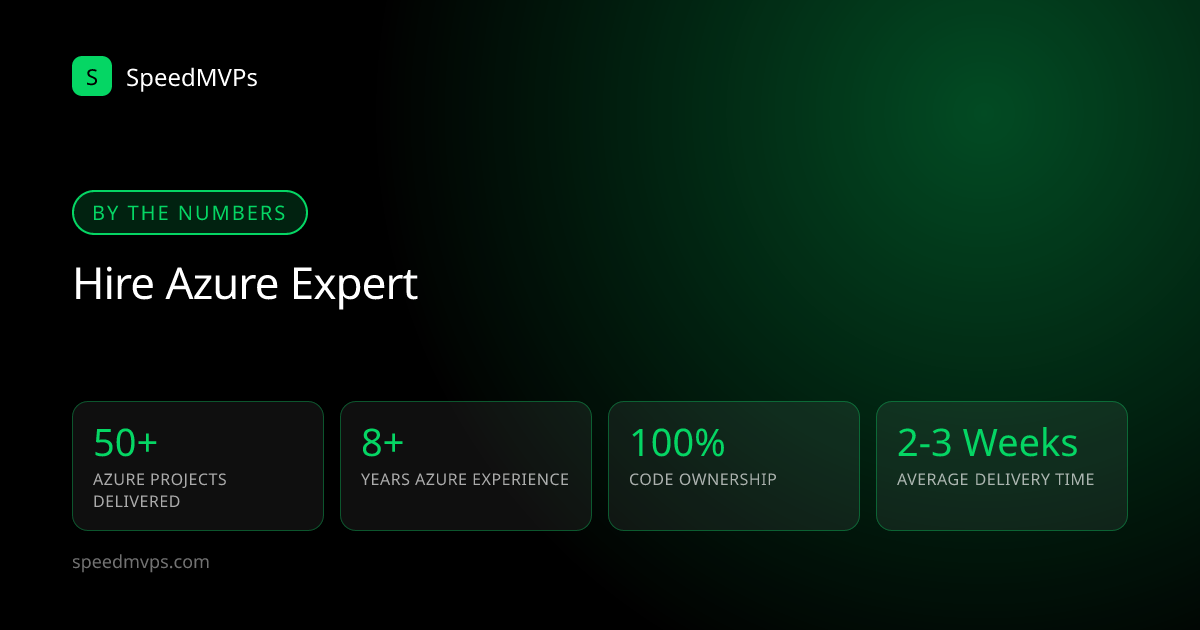 S SpeedMVPs

BY THE NUMBERS

Hire Azure Expert

50+
AZURE PROJECTS DELIVERED

8+
YEARS AZURE EXPERIENCE

100%
CODE OWNERSHIP

2-3 Weeks
AVERAGE DELIVERY TIME

speedmvps.com