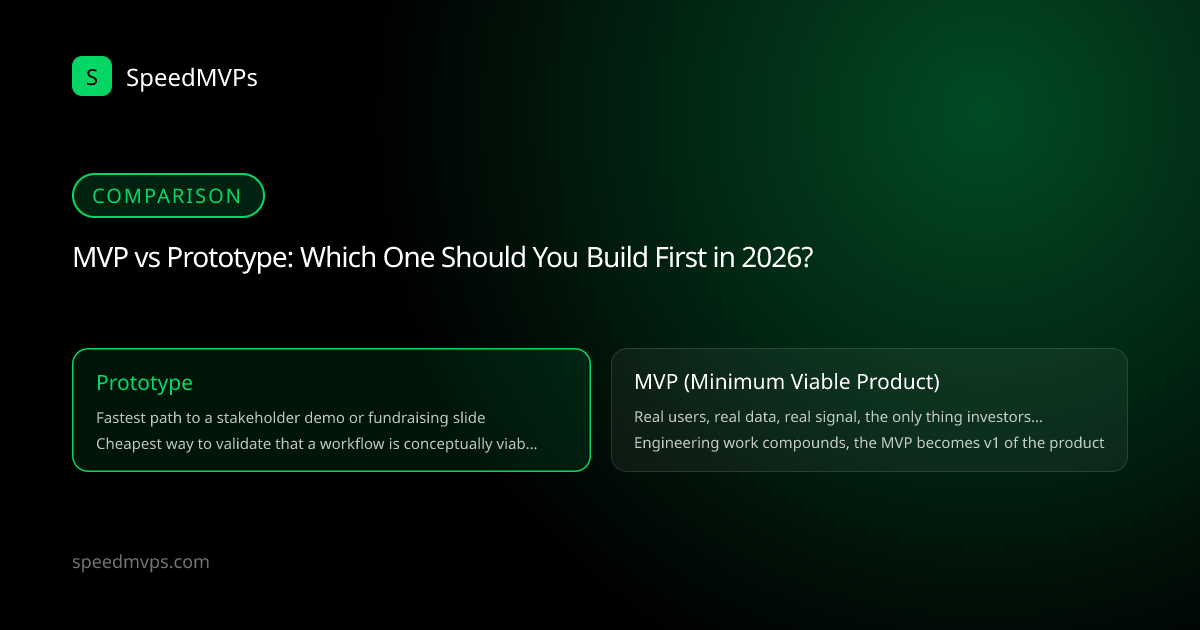 S SpeedMVPs

COMPARISON

MVP vs Prototype: Which One Should You Build First in 2026?

Prototype

Fastest path to a stakeholder demo or fundraising slide

Cheapest way to validate that a workflow is conceptually viab...

MVP (Minimum Viable Product)

Real users, real data, real signal, the only thing investors...

Engineering work compounds, the MVP becomes v1 of the product

speedmvps.com