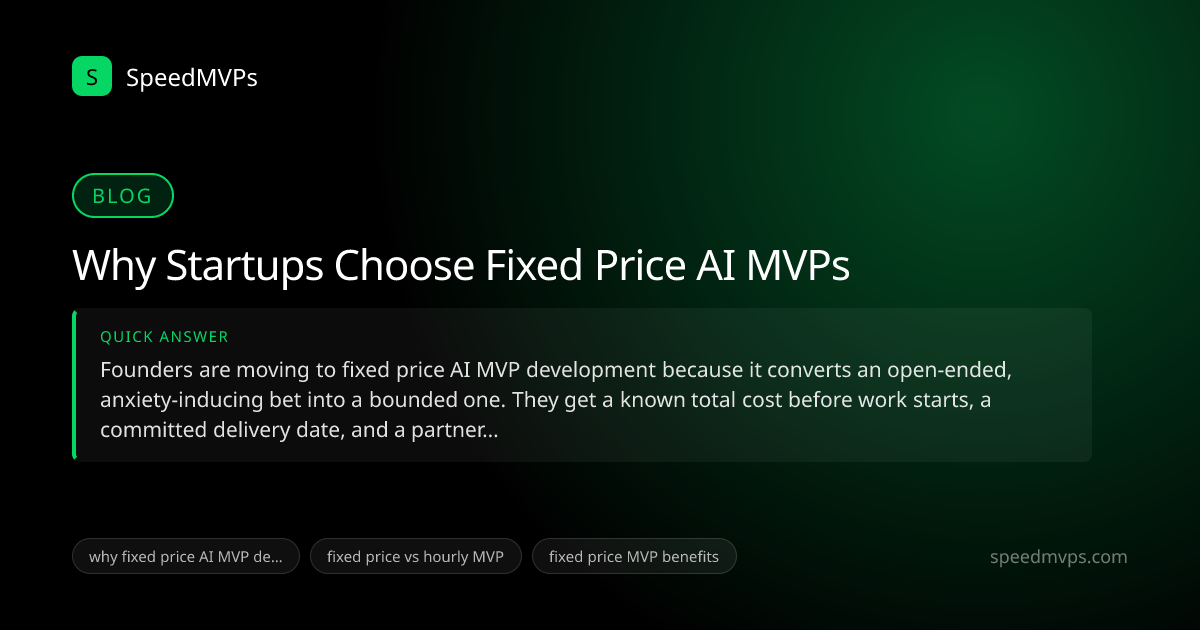 S SpeedMVPs

BLOG

Why Startups Choose Fixed Price AI MVPs

QUICK ANSWER

Founders are moving to fixed price AI MVP development because it converts an open-ended, anxiety-inducing bet into a bounded one. They get a known total cost before work starts, a committed delivery date, and a partner...

why fixed price AI MVP de...

fixed price vs hourly MVP

fixed price MVP benefits

speedmvps.com