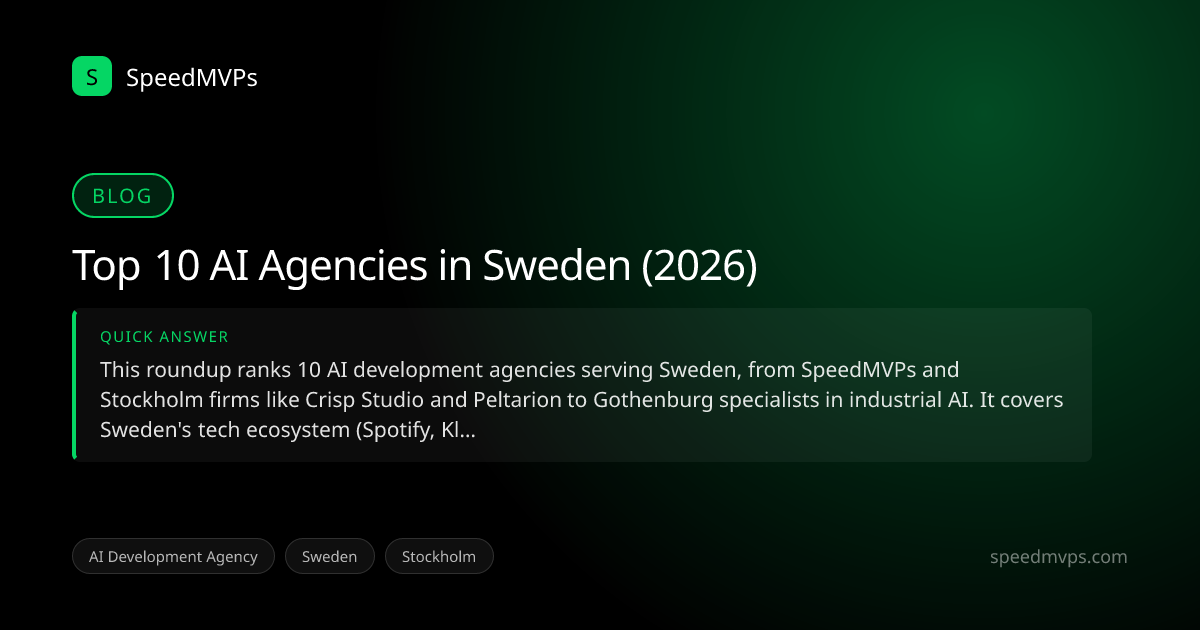 S SpeedMVPs

BLOG

Top 10 AI Agencies in Sweden (2026)

QUICK ANSWER

This roundup ranks 10 AI development agencies serving Sweden, from SpeedMVPs and Stockholm firms like Crisp Studio and Peltarion to Gothenburg specialists in industrial AI. It covers Sweden's tech ecosystem (Spotify, Kl...

AI Development Agency
Sweden
Stockholm

speedmvps.com