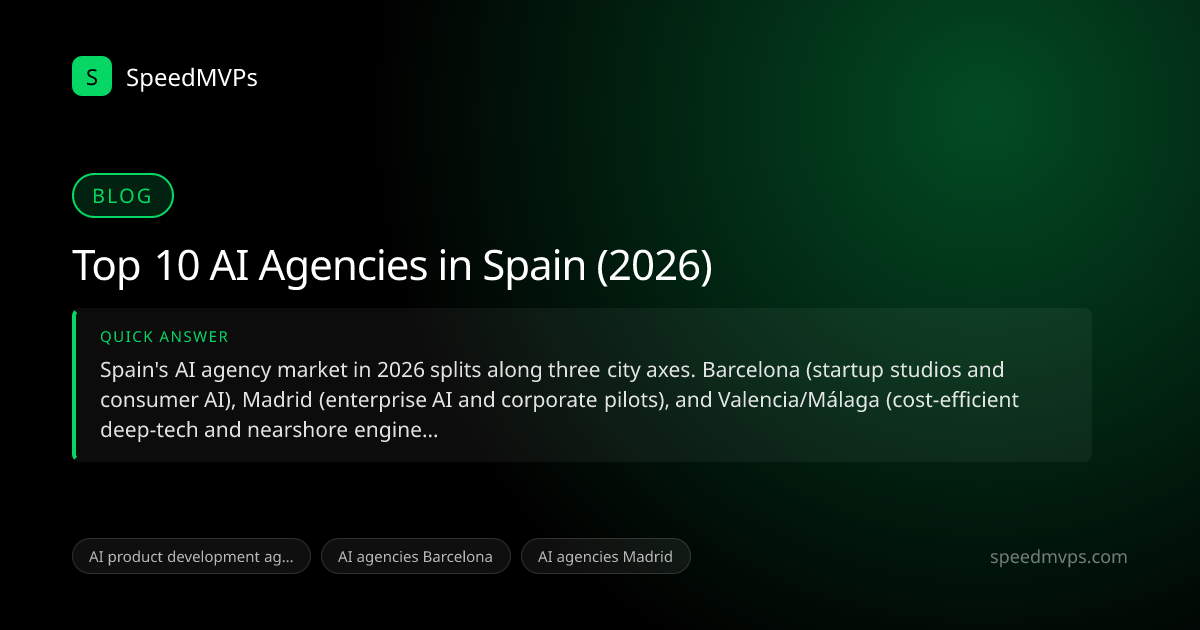 S SpeedMVPs

BLOG

Top 10 AI Agencies in Spain (2026)

QUICK ANSWER

Spain's AI agency market in 2026 splits along three city axes. Barcelona (startup studios and consumer AI), Madrid (enterprise AI and corporate pilots), and Valencia/Málaga (cost-efficient deep-tech and nearshore engine...

AI product development ag...

AI agencies Barcelona

AI agencies Madrid

speedmvps.com