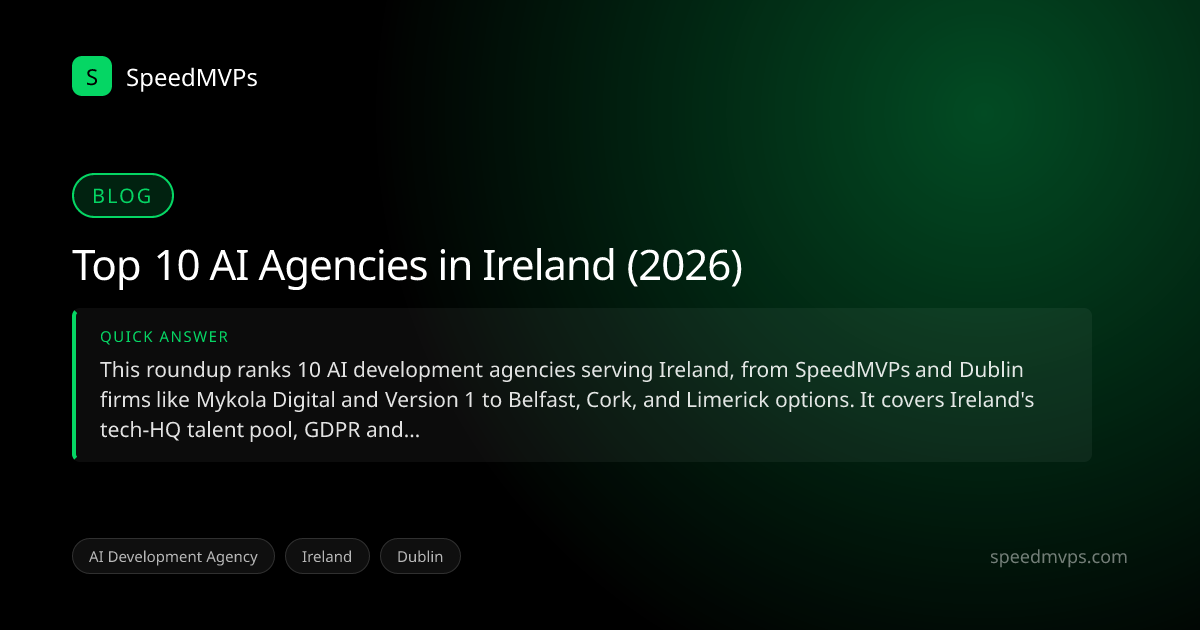 S SpeedMVPs

BLOG

Top 10 AI Agencies in Ireland (2026)

QUICK ANSWER

This roundup ranks 10 AI development agencies serving Ireland, from SpeedMVPs and Dublin firms like Mykola Digital and Version 1 to Belfast, Cork, and Limerick options. It covers Ireland's tech-HQ talent pool, GDPR and...

AI Development Agency
Ireland
Dublin

speedmvps.com