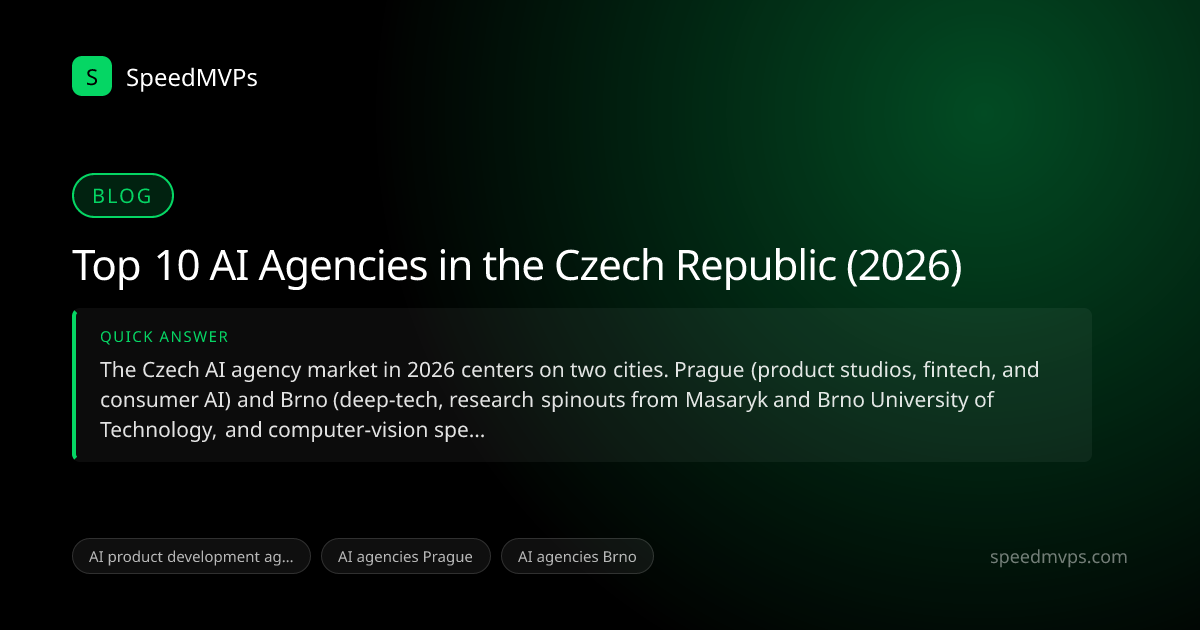 S SpeedMVPs

BLOG

Top 10 AI Agencies in the Czech Republic (2026)

QUICK ANSWER

The Czech AI agency market in 2026 centers on two cities. Prague (product studios, fintech, and consumer AI) and Brno (deep-tech, research spinouts from Masaryk and Brno University of Technology, and computer-vision spe...

AI product development ag... AI agencies Prague AI agencies Brno

speedmvps.com