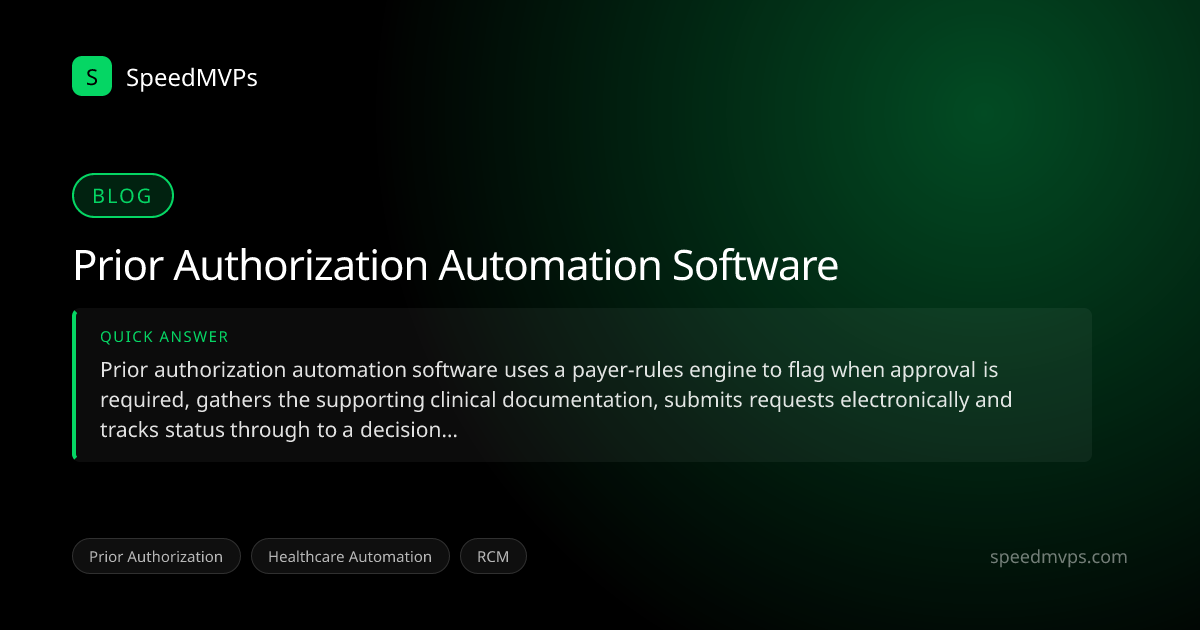 S SpeedMVPs

BLOG

Prior Authorization Automation Software

QUICK ANSWER

Prior authorization automation software uses a payer-rules engine to flag when approval is required, gathers the supporting clinical documentation, submits requests electronically and tracks status through to a decision...

Prior Authorization
Healthcare Automation
RCM

speedmvps.com