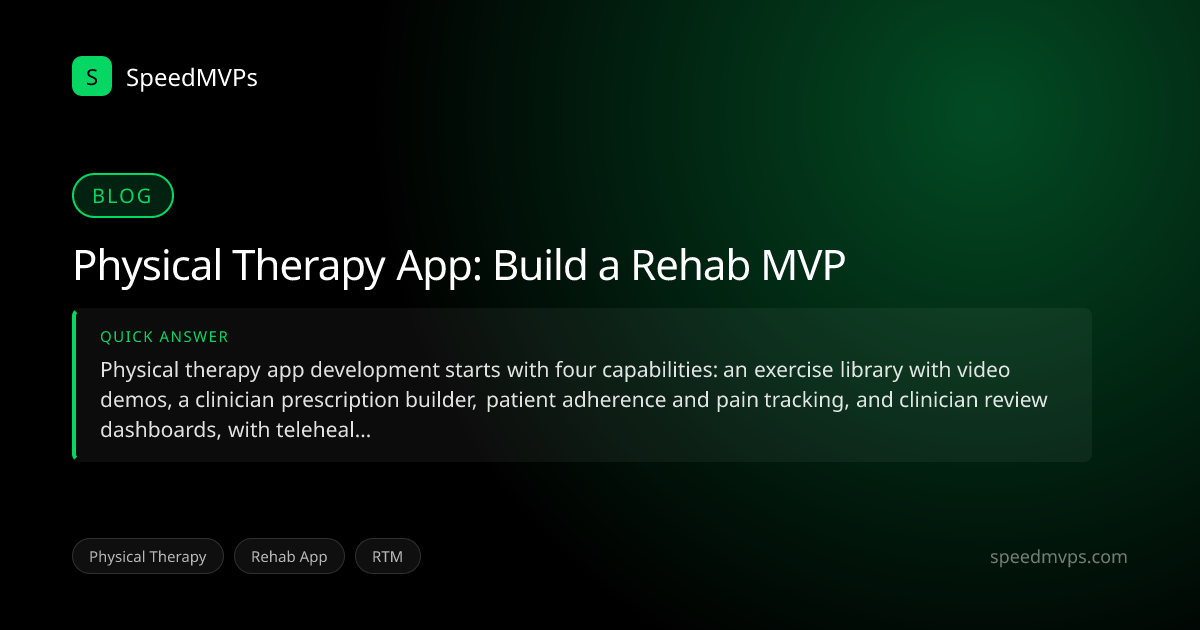 S SpeedMVPs

BLOG

Physical Therapy App: Build a Rehab MVP

QUICK ANSWER

Physical therapy app development starts with four capabilities: an exercise library with video demos, a clinician prescription builder, patient adherence and pain tracking, and clinician review dashboards, with teleheal...

Physical Therapy

Rehab App

RTM

speedmvps.com