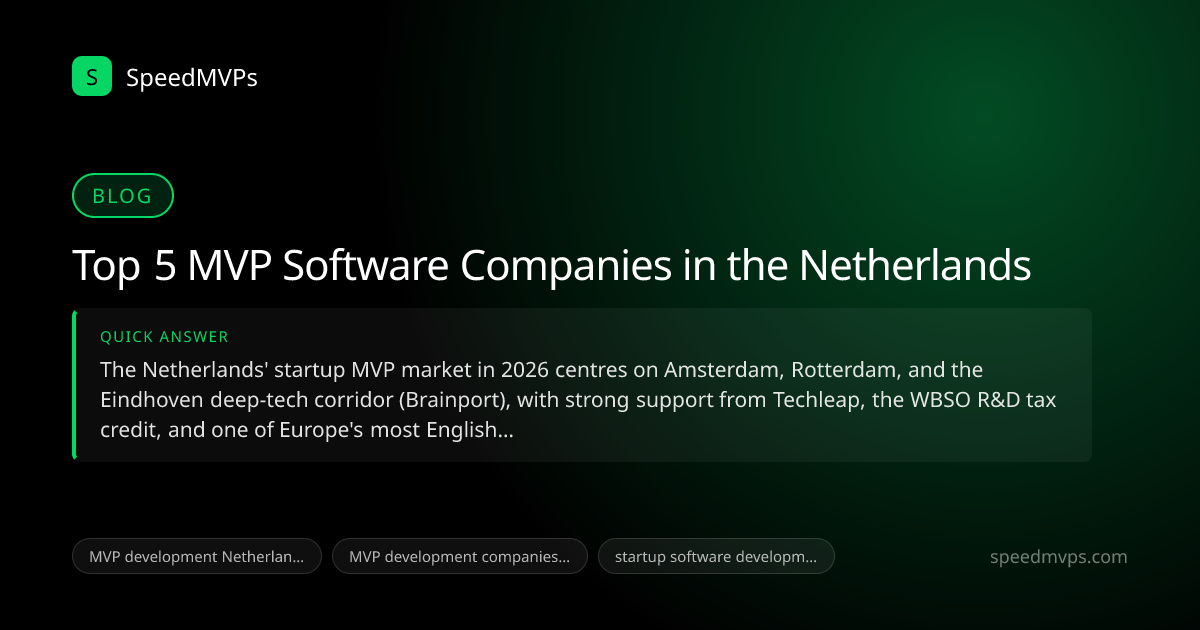 S SpeedMVPs

BLOG

Top 5 MVP Software Companies in the Netherlands

QUICK ANSWER

The Netherlands' startup MVP market in 2026 centres on Amsterdam, Rotterdam, and the Eindhoven deep-tech corridor (Brainport), with strong support from Techleap, the WBSO R&D tax credit, and one of Europe's most English...

MVP development Netherlan...

MVP development companies...

startup software developm...

speedmvps.com