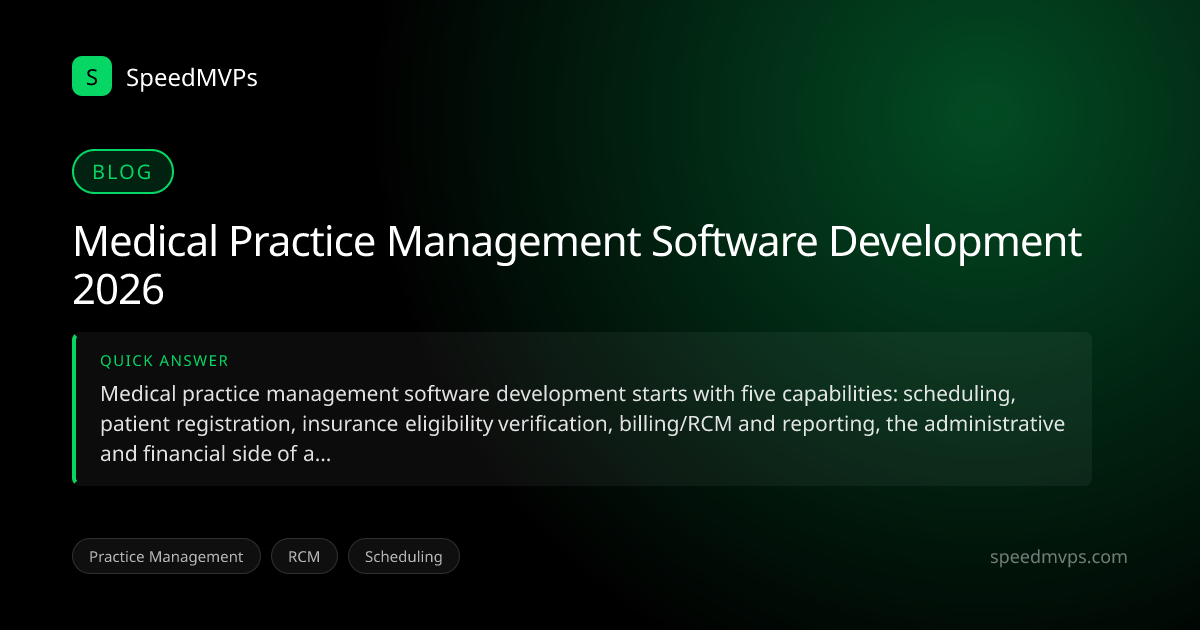 S SpeedMVPs

BLOG

Medical Practice Management Software Development 2026

QUICK ANSWER

Medical practice management software development starts with five capabilities: scheduling, patient registration, insurance eligibility verification, billing/RCM and reporting, the administrative and financial side of a...

Practice Management

RCM

Scheduling

speedmvps.com