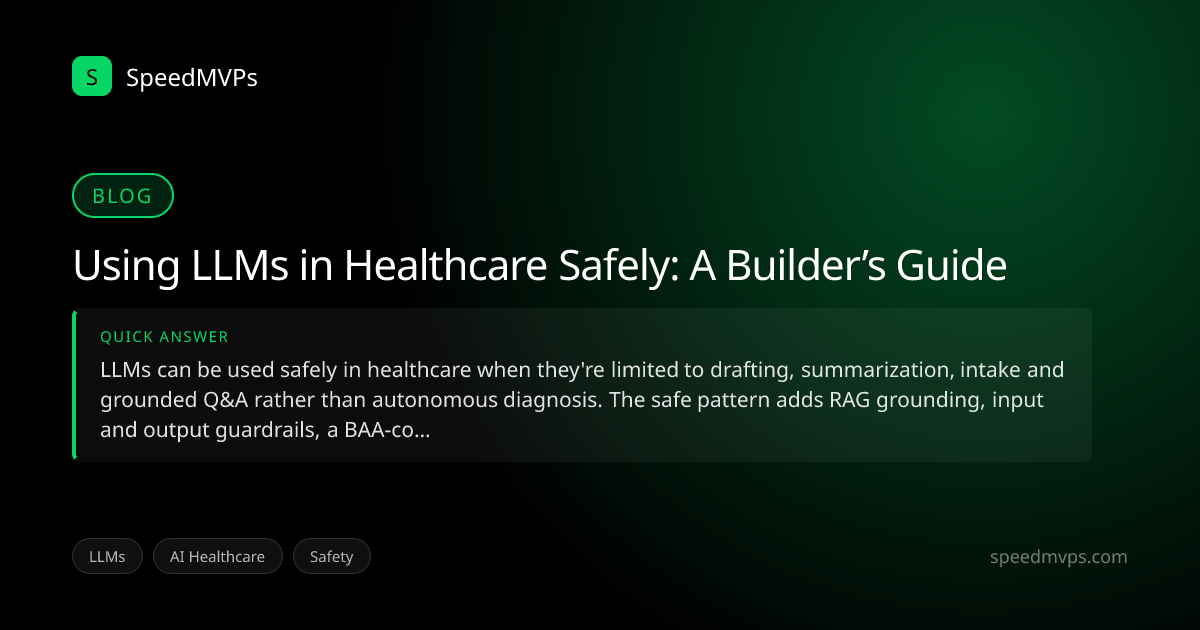 S SpeedMVPs

BLOG

Using LLMs in Healthcare Safely: A Builder's Guide

QUICK ANSWER

LLMs can be used safely in healthcare when they're limited to drafting, summarization, intake and grounded Q&A rather than autonomous diagnosis. The safe pattern adds RAG grounding, input and output guardrails, a BAA-co...

LLMs
AI Healthcare
Safety

speedmvps.com