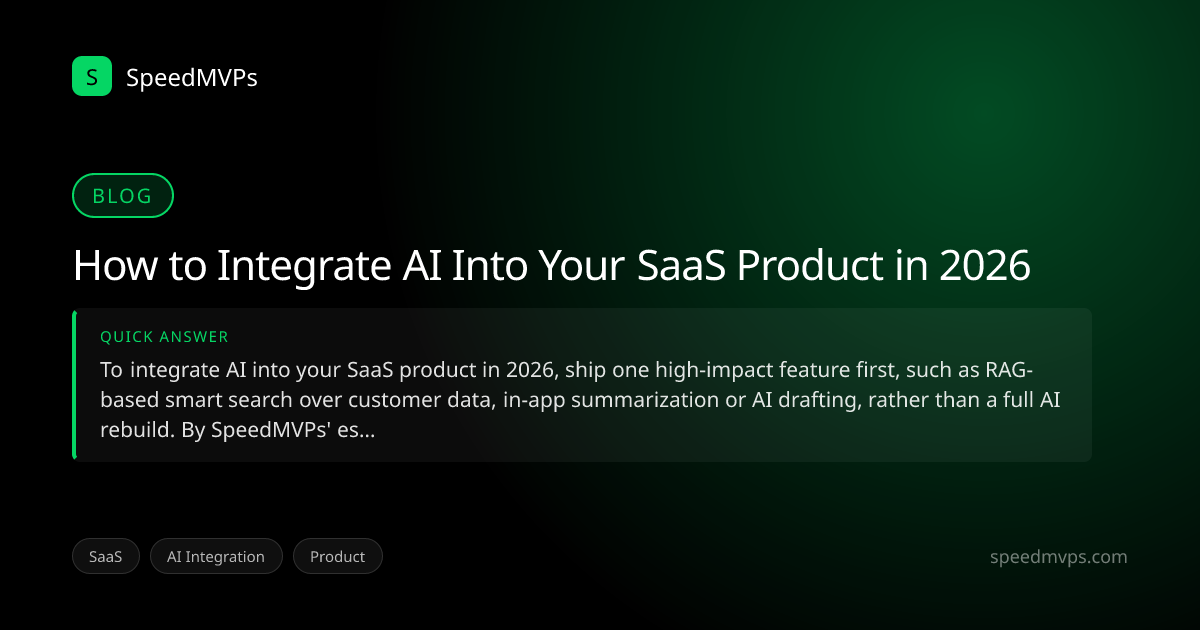 S SpeedMVPs

BLOG

How to Integrate AI Into Your SaaS Product in 2026

QUICK ANSWER

To integrate AI into your SaaS product in 2026, ship one high-impact feature first, such as RAG-based smart search over customer data, in-app summarization or AI drafting, rather than a full AI rebuild. By SpeedMVPs' es...

SaaS
AI Integration
Product

speedmvps.com