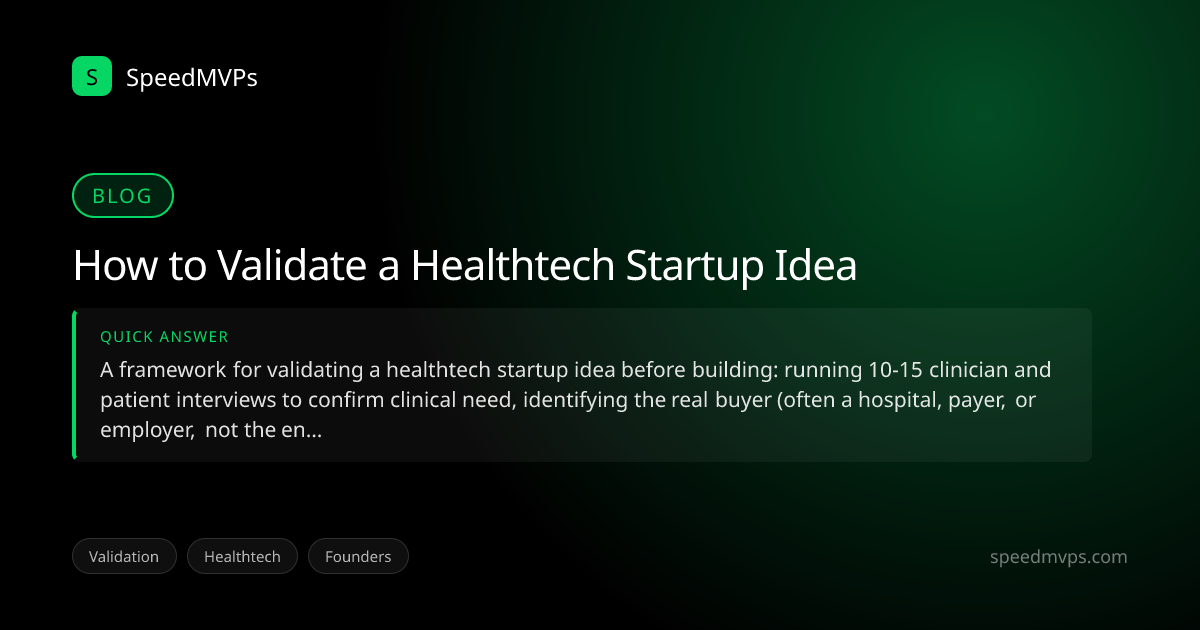 S

SpeedMVPs

BLOG

How to Validate a Healthtech Startup Idea

QUICK ANSWER

A framework for validating a healthtech startup idea before building: running 10-15 clinician and patient interviews to confirm clinical need, identifying the real buyer (often a hospital, payer, or employer, not the en...

Validation

Healthtech

Founders

speedmvps.com