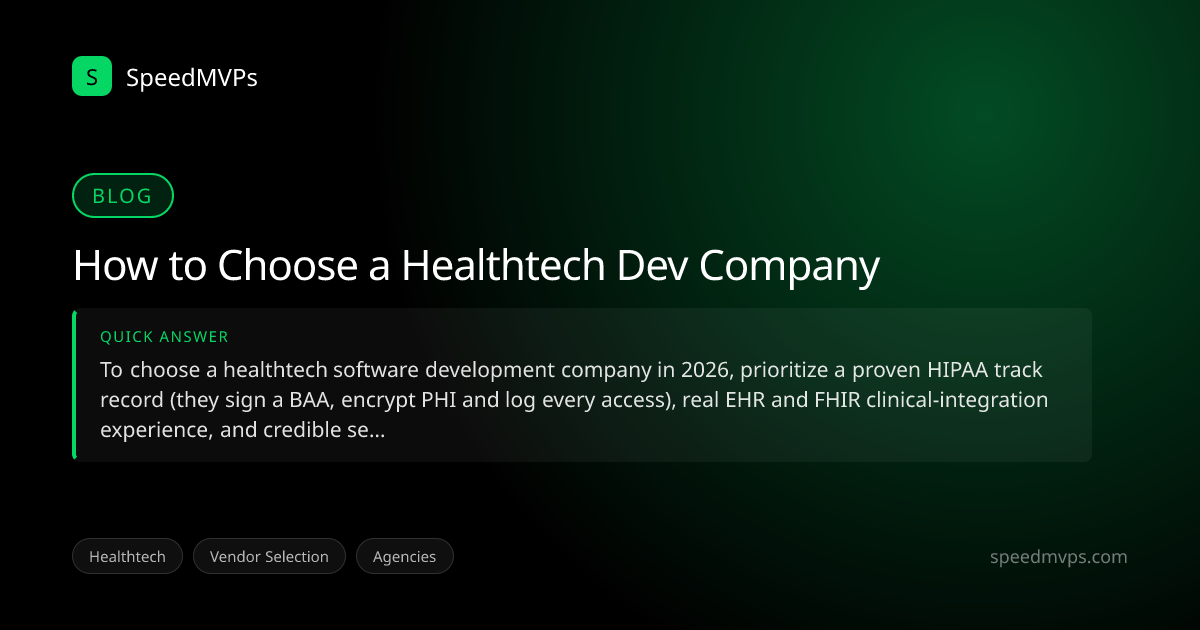 S SpeedMVPs

BLOG

How to Choose a Healthtech Dev Company

QUICK ANSWER

To choose a healthtech software development company in 2026, prioritize a proven HIPAA track record (they sign a BAA, encrypt PHI and log every access), real EHR and FHIR clinical-integration experience, and credible se...

Healthtech

Vendor Selection

Agencies

speedmvps.com