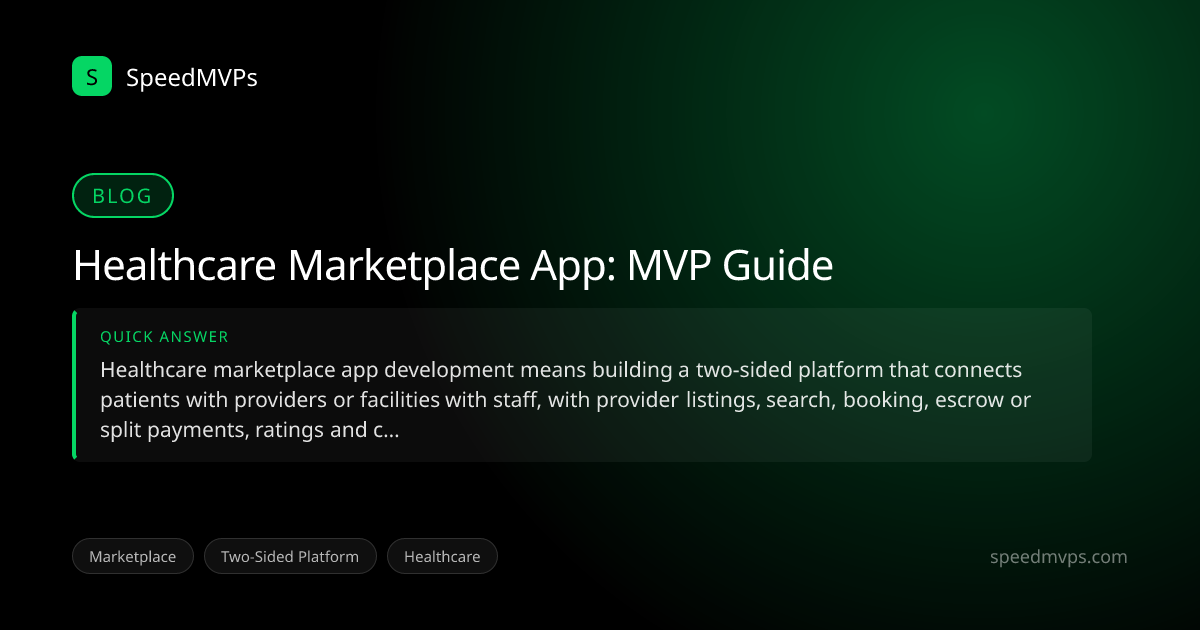 S SpeedMVPs

BLOG

Healthcare Marketplace App: MVP Guide

QUICK ANSWER

Healthcare marketplace app development means building a two-sided platform that connects patients with providers or facilities with staff, with provider listings, search, booking, escrow or split payments, ratings and c...

Marketplace

Two-Sided Platform

Healthcare

speedmvps.com