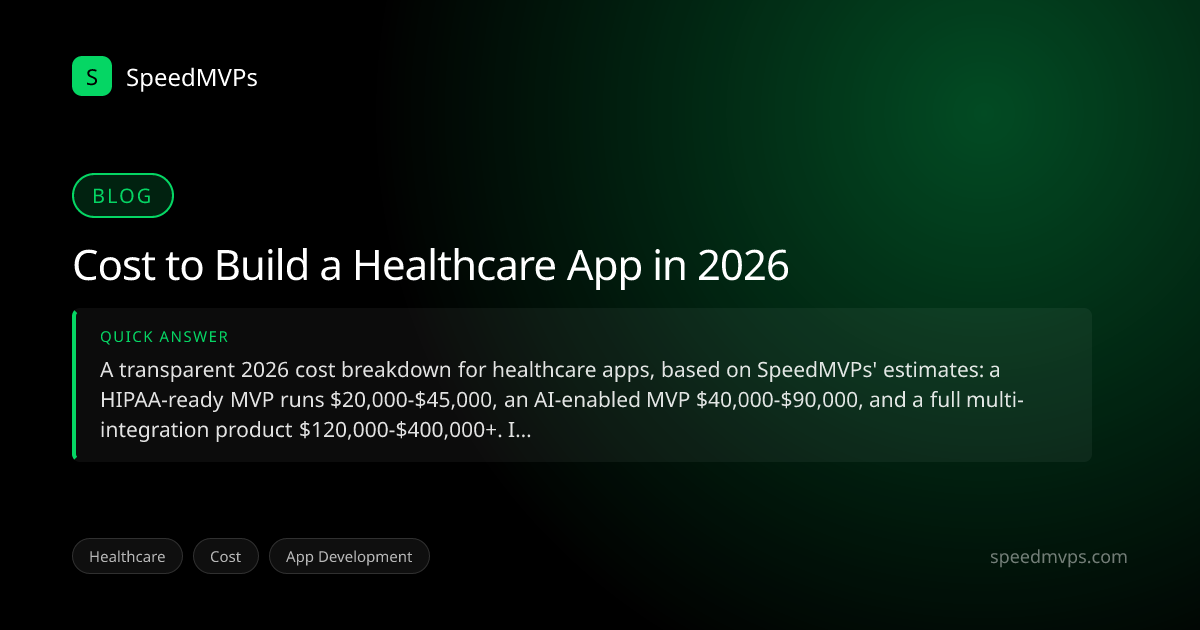 S SpeedMVPs

BLOG

Cost to Build a Healthcare App in 2026

QUICK ANSWER

A transparent 2026 cost breakdown for healthcare apps, based on SpeedMVPs' estimates: a HIPAA-ready MVP runs $20,000-$45,000, an AI-enabled MVP $40,000-$90,000, and a full multi-integration product $120,000-$400,000+. I...

Healthcare

Cost

App Development

speedmvps.com