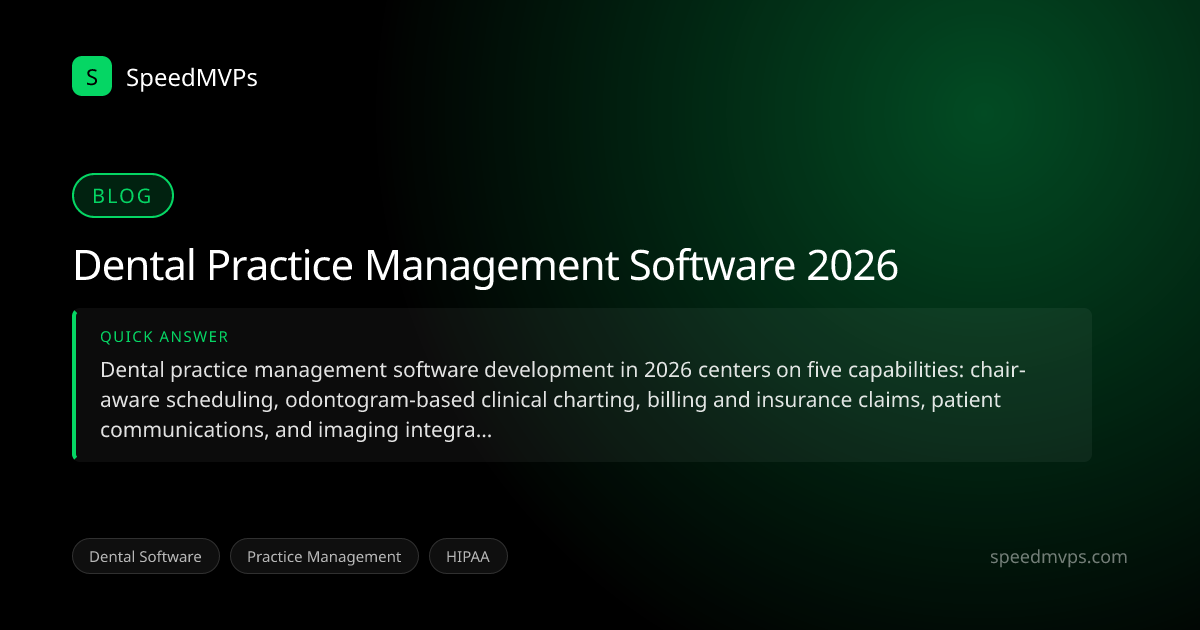 S SpeedMVPs

BLOG

Dental Practice Management Software 2026

QUICK ANSWER

Dental practice management software development in 2026 centers on five capabilities: chair-aware scheduling, odontogram-based clinical charting, billing and insurance claims, patient communications, and imaging integra...

Dental Software

Practice Management

HIPAA

speedmvps.com