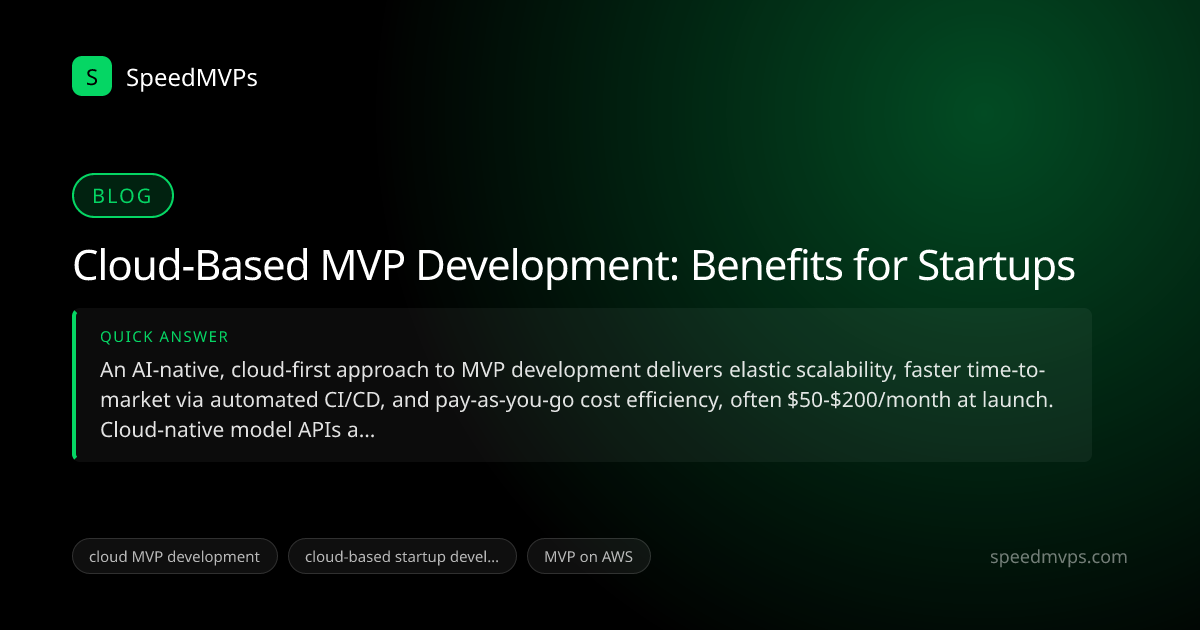 S SpeedMVPs

BLOG

Cloud-Based MVP Development: Benefits for Startups

QUICK ANSWER

An AI-native, cloud-first approach to MVP development delivers elastic scalability, faster time-to-market via automated CI/CD, and pay-as-you-go cost efficiency, often $50-$200/month at launch. Cloud-native model APIs a...

cloud MVP development

cloud-based startup devel...

MVP on AWS

speedmvps.com