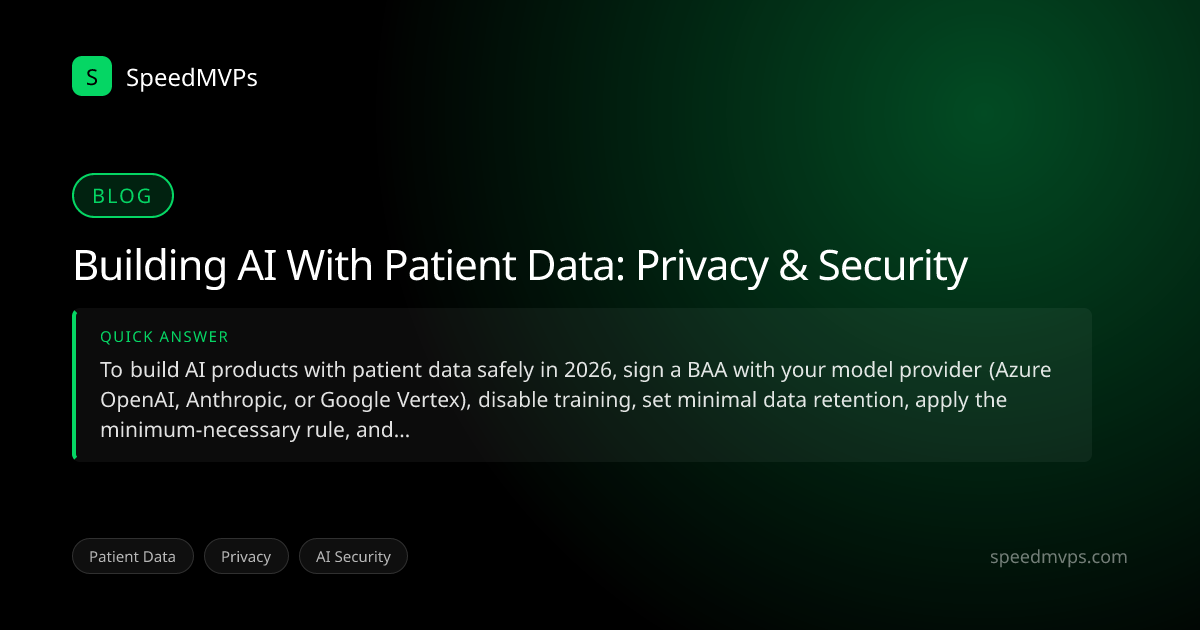 S SpeedMVPs

BLOG

Building AI With Patient Data: Privacy & Security

QUICK ANSWER

To build AI products with patient data safely in 2026, sign a BAA with your model provider (Azure OpenAI, Anthropic, or Google Vertex), disable training, set minimal data retention, apply the minimum-necessary rule, and...

Patient Data
Privacy
AI Security

speedmvps.com