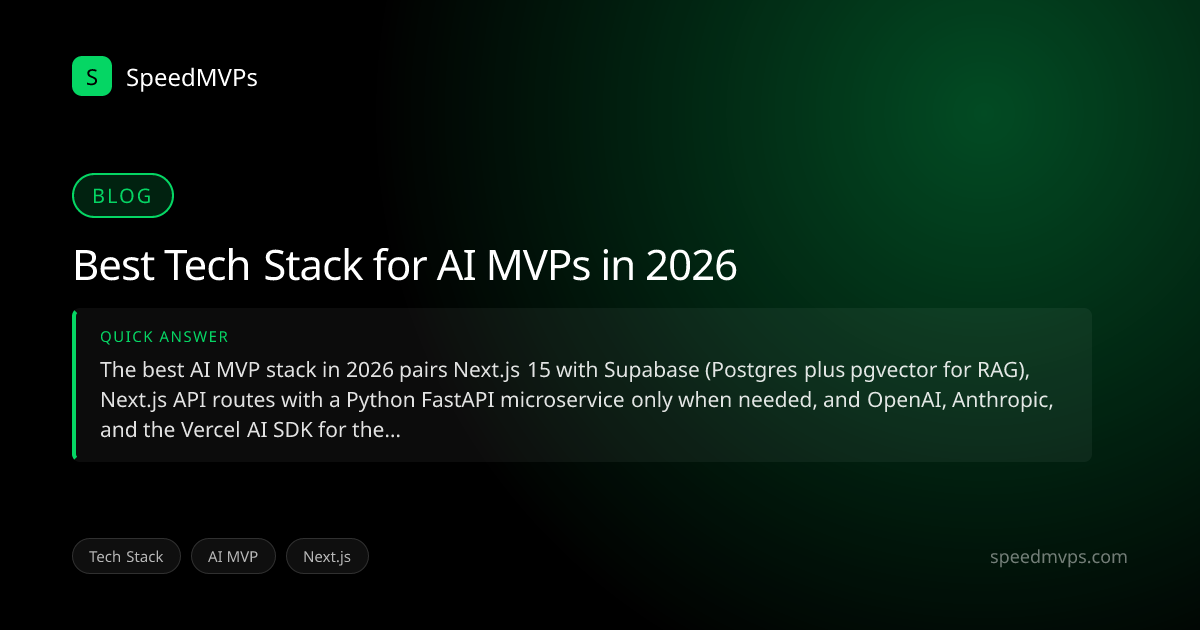 S SpeedMVPs

BLOG

Best Tech Stack for AI MVPs in 2026

QUICK ANSWER

The best AI MVP stack in 2026 pairs Next.js 15 with Supabase (Postgres plus pgvector for RAG), Next.js API routes with a Python FastAPI microservice only when needed, and OpenAI, Anthropic, and the Vercel AI SDK for the...

Tech Stack
AI MVP
Next.js

speedmvps.com