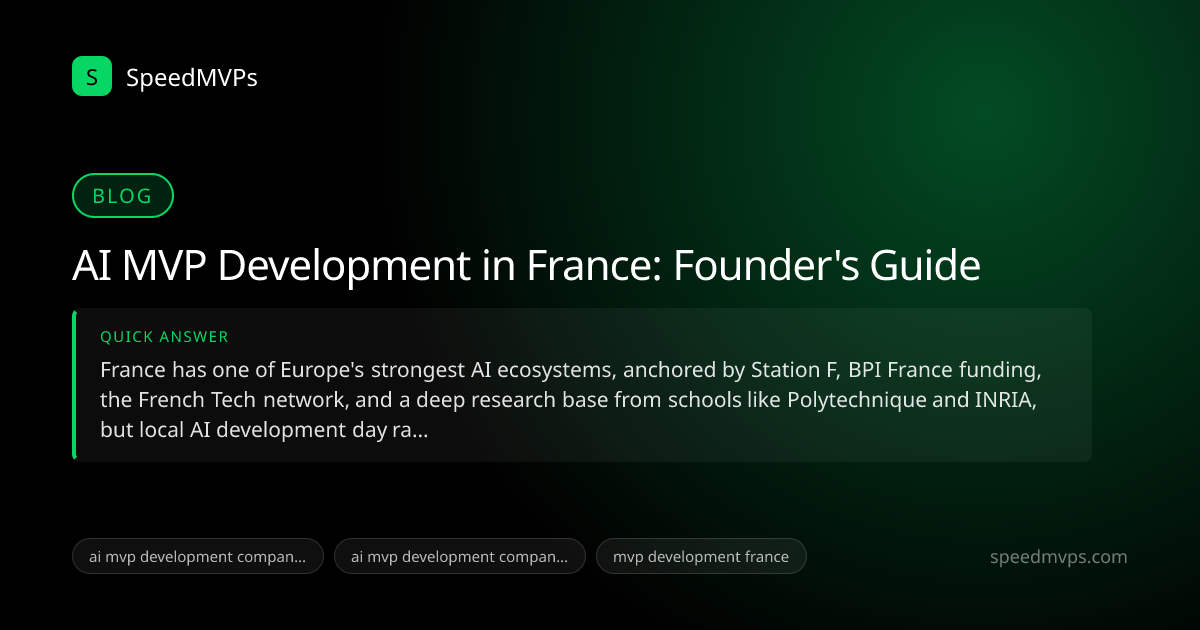 S SpeedMVPs

BLOG

AI MVP Development in France: Founder's Guide

QUICK ANSWER

France has one of Europe's strongest AI ecosystems, anchored by Station F, BPI France funding, the French Tech network, and a deep research base from schools like Polytechnique and INRIA, but local AI development day ra...

ai mvp development compan...

ai mvp development compan...

mvp development france

speedmvps.com