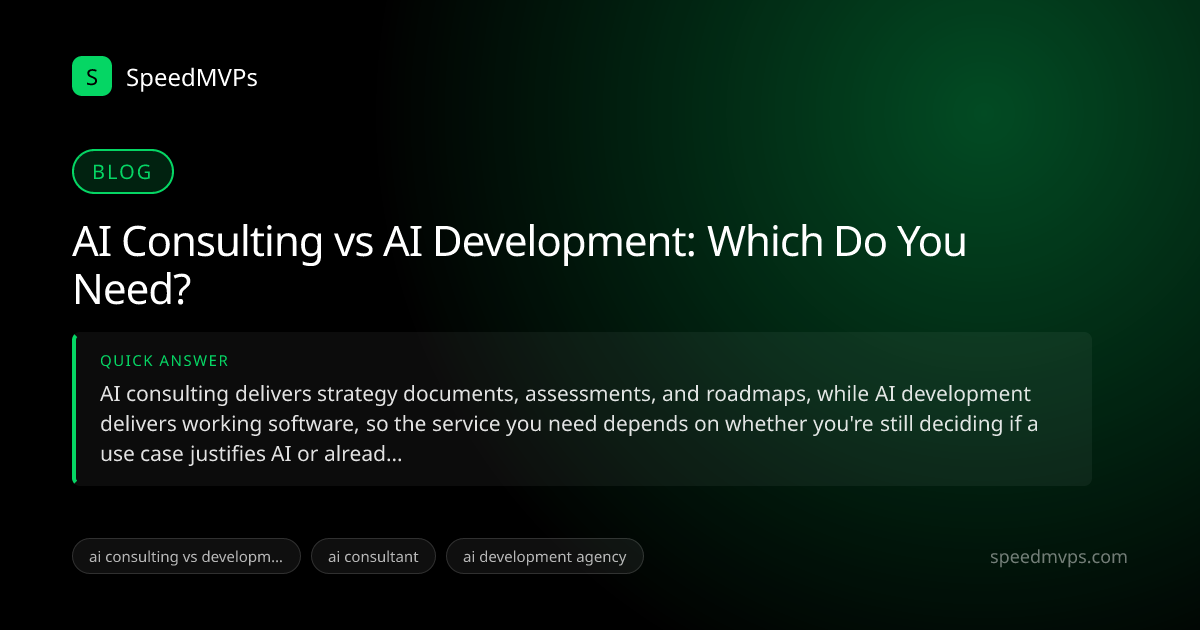 S SpeedMVPs

BLOG

AI Consulting vs AI Development: Which Do You Need?

QUICK ANSWER

AI consulting delivers strategy documents, assessments, and roadmaps, while AI development delivers working software, so the service you need depends on whether you're still deciding if a use case justifies AI or alread...

ai consulting vs developm...

ai consultant

ai development agency

speedmvps.com