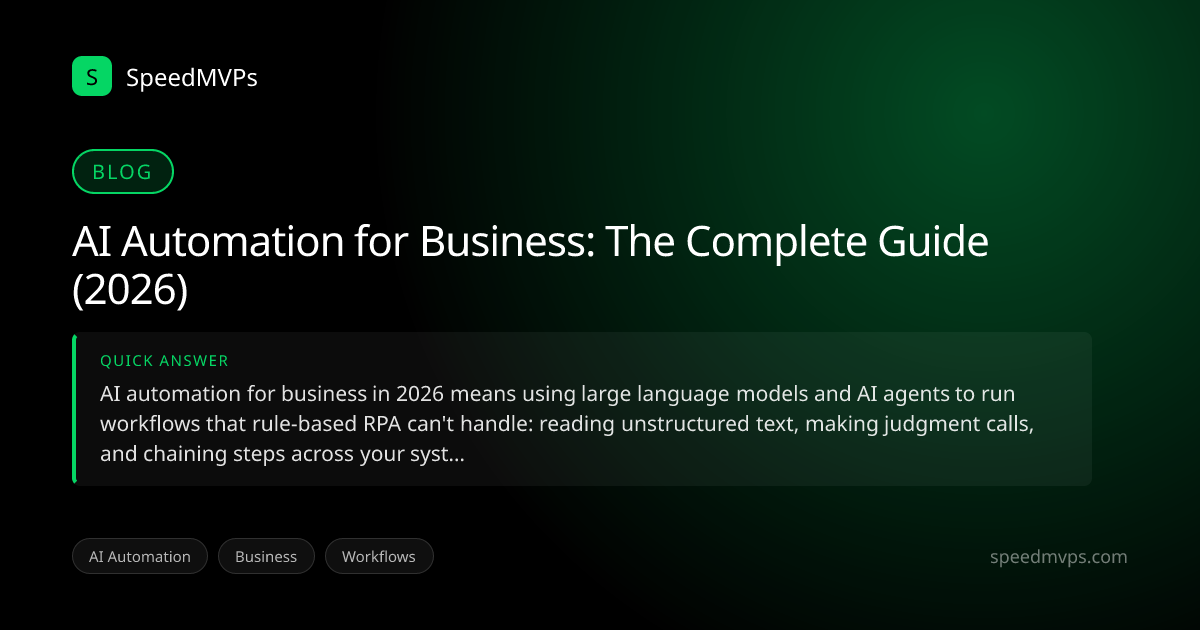 S SpeedMVPs

BLOG

AI Automation for Business: The Complete Guide (2026)

QUICK ANSWER

AI automation for business in 2026 means using large language models and AI agents to run workflows that rule-based RPA can't handle: reading unstructured text, making judgment calls, and chaining steps across your syst...

AI Automation
Business
Workflows

speedmvps.com