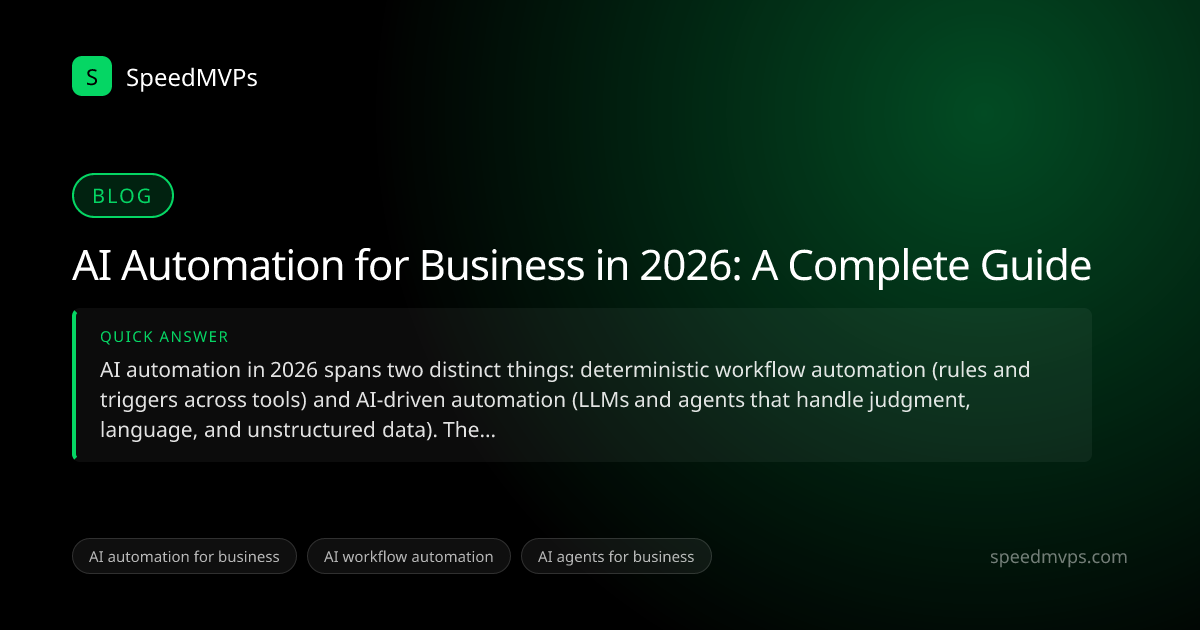 S SpeedMVPs

BLOG

AI Automation for Business in 2026: A Complete Guide

QUICK ANSWER

AI automation in 2026 spans two distinct things: deterministic workflow automation (rules and triggers across tools) and AI-driven automation (LLMs and agents that handle judgment, language, and unstructured data). The...

AI automation for business

AI workflow automation

AI agents for business

speedmvps.com