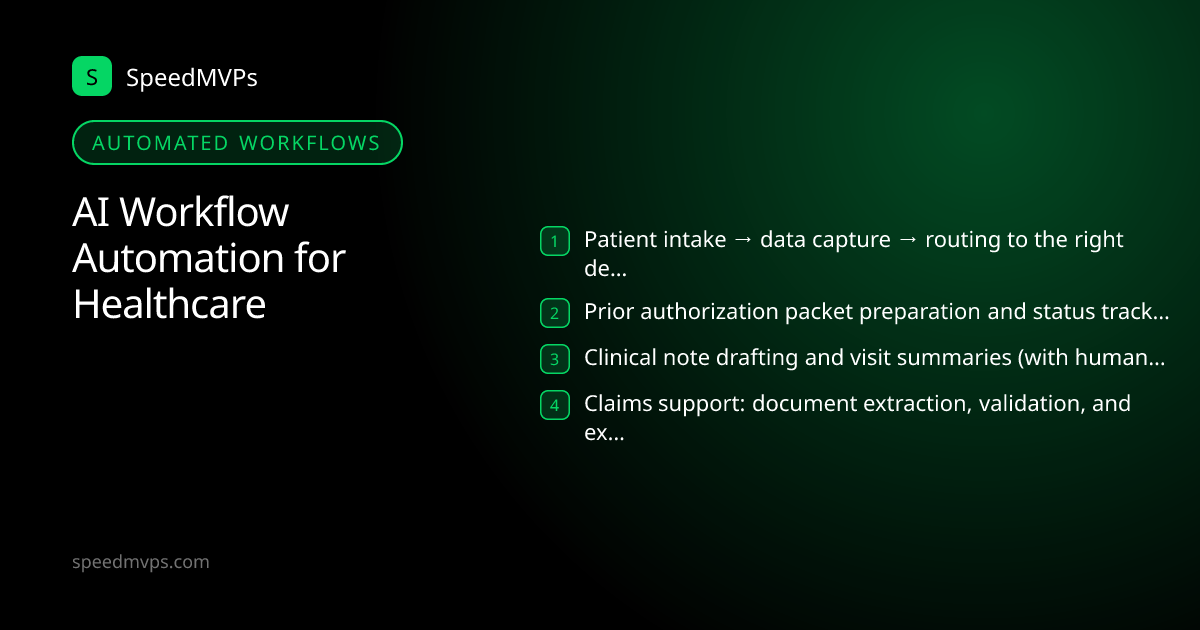 S SpeedMVPs

AUTOMATED WORKFLOWS

AI Workflow Automation for Healthcare

1 Patient intake → data capture → routing to the right de...

2 Prior authorization packet preparation and status track...

3 Clinical note drafting and visit summaries (with human...

4 Claims support: document extraction, validation, and ex...

speedmvps.com