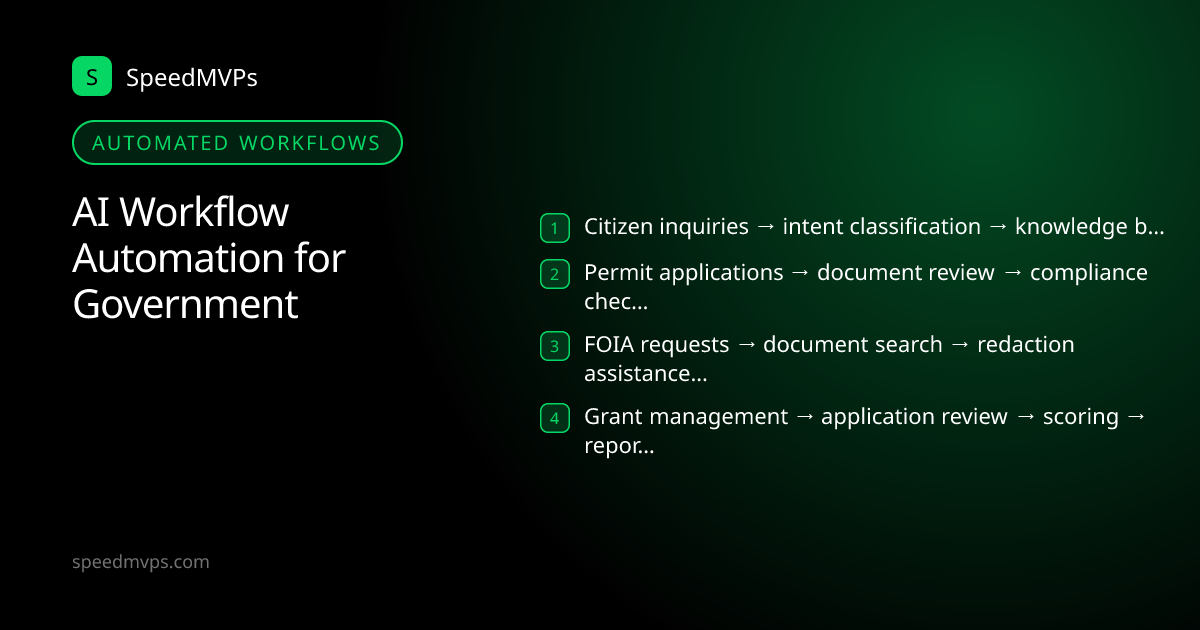 S SpeedMVPs

AUTOMATED WORKFLOWS

AI Workflow Automation for Government

1 Citizen inquiries → intent classification → knowledge b...

2 Permit applications → document review → compliance chec...

3 FOIA requests → document search → redaction assistance...

4 Grant management → application review → scoring → repor...

speedmvps.com