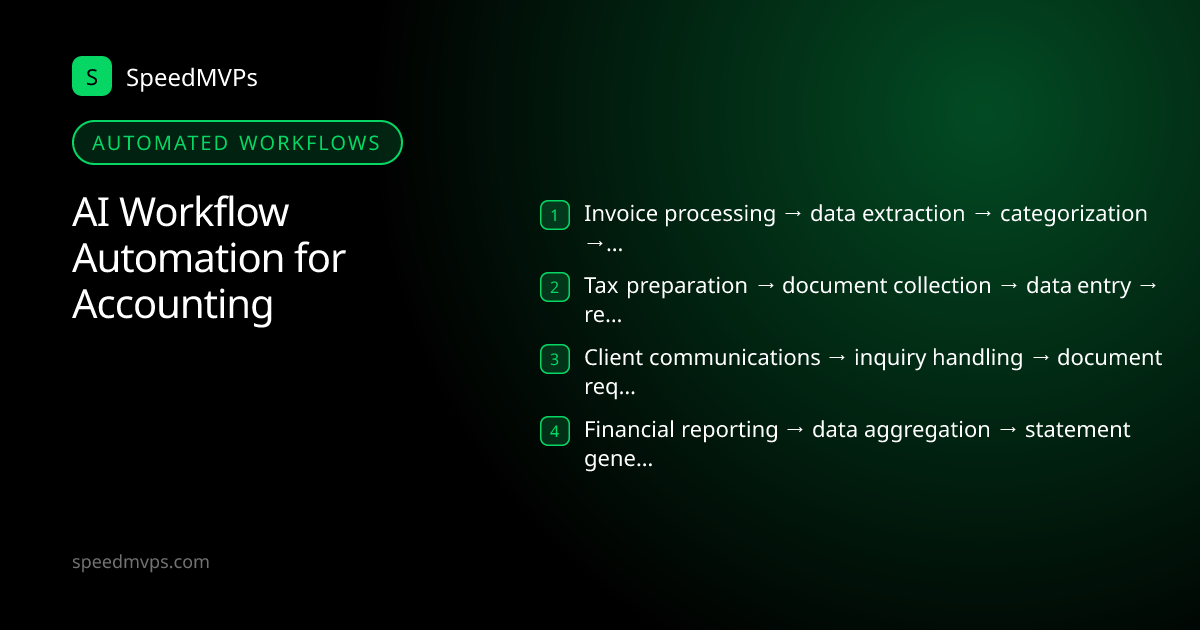 S SpeedMVPs

AUTOMATED WORKFLOWS

AI Workflow Automation for Accounting

1 Invoice processing → data extraction → categorization →...

2 Tax preparation → document collection → data entry → re...

3 Client communications → inquiry handling → document req...

4 Financial reporting → data aggregation → statement gene...

speedmvps.com