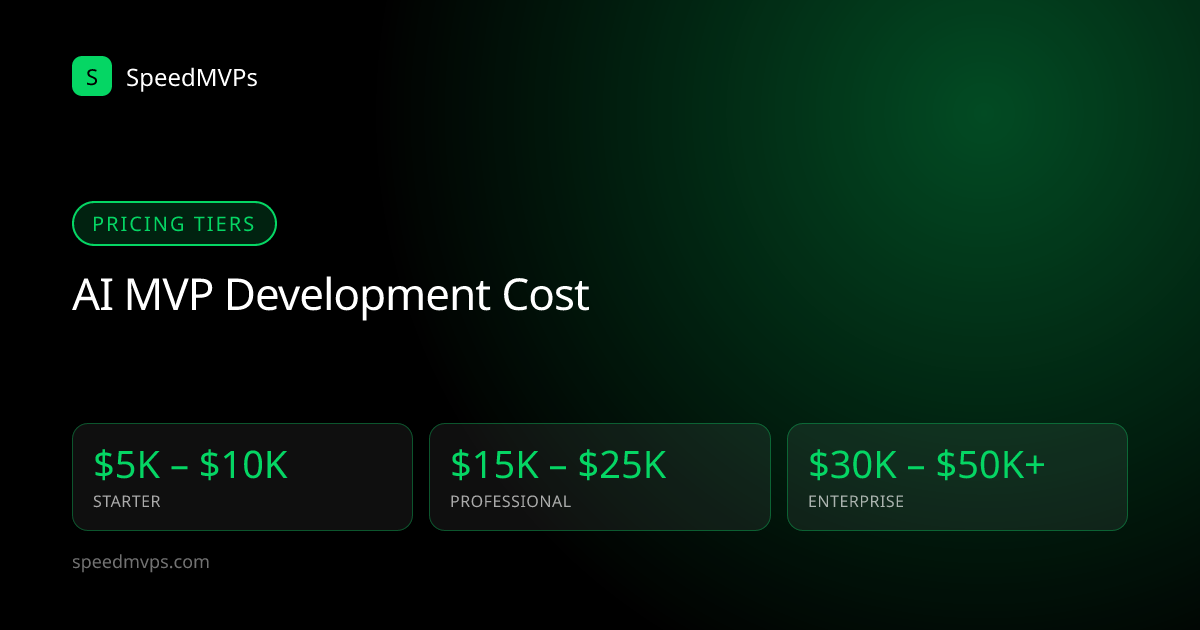 S SpeedMVPs

PRICING TIERS

AI MVP Development Cost

$5K – $10K
STARTER

$15K – $25K
PROFESSIONAL

$30K – $50K+
ENTERPRISE

speedmvps.com